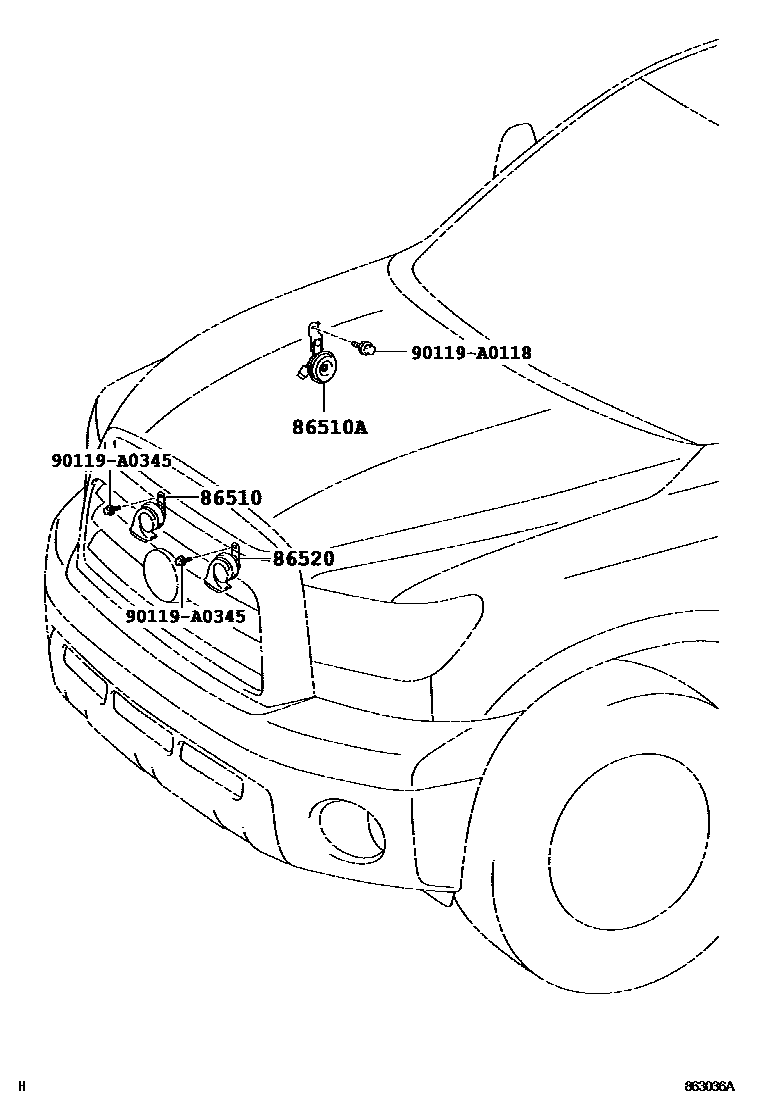 90119-A0118

86510A

90119-A0345

86510

86520

90119-A0345

H

863036A