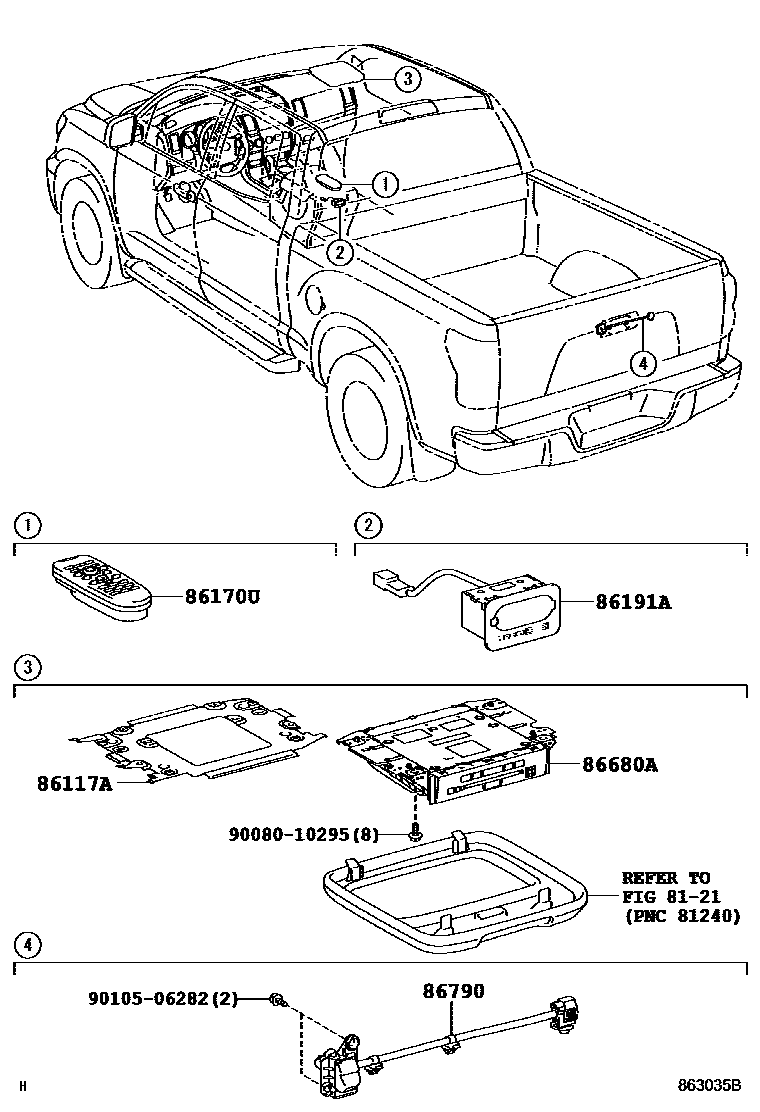 3

1

2

4

1

86170U

2

86191A

3

86117A

86680A

90080-10295(8)

REFER TO FIG 81-21 (PNC 81240)

4

90105-06282(2)

86790

H

863035B