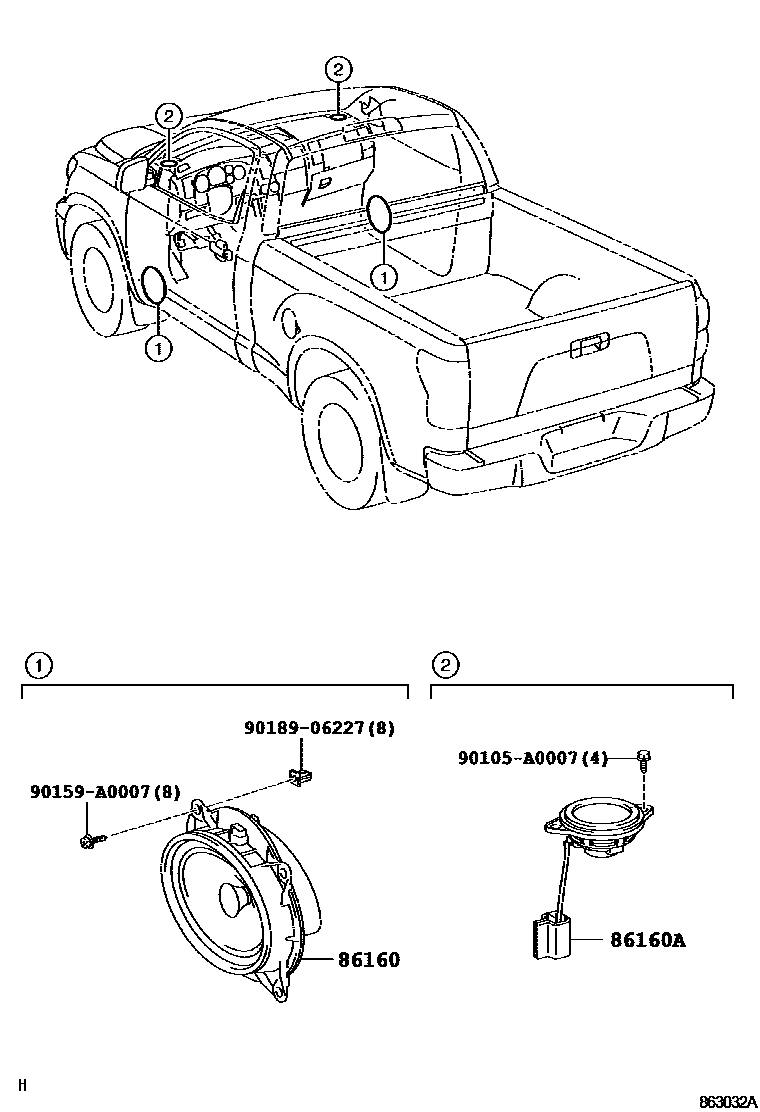 2
2
1
1

1
90189-06227(8)
90159-A0007(8)
86160

2
90105-A0007(4)
86160A

H
863032A