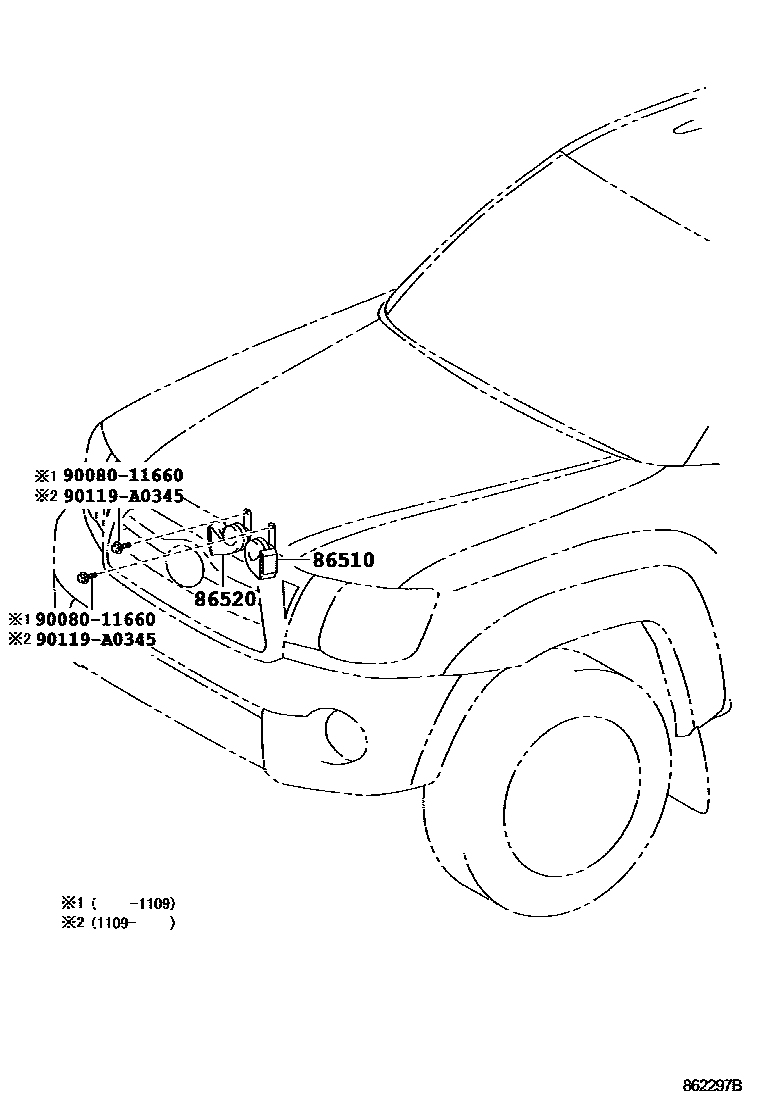 ※1 90080-11660
※2 90119-A0345

86510

86520

※1 90080-11660
※2 90119-A0345

※1 ( -1109)
※2 (1109- )

862297B