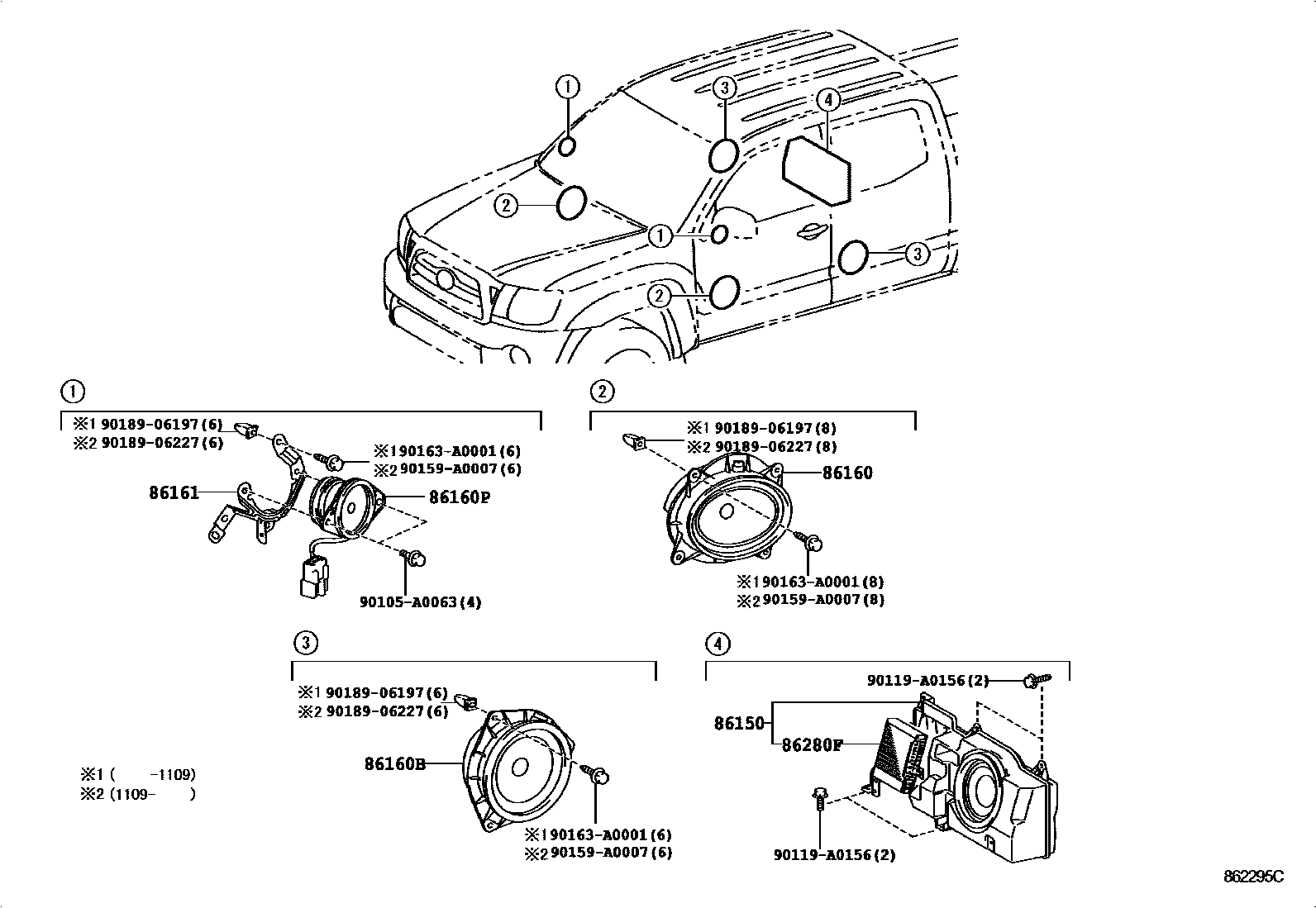 1
3
4
2
1
3
2

1
※1 90189-06197(6)
※2 90189-06227(6)
※1 90163-A0001(6)
※2 90159-A0007(6)
86161
86160P
90105-A0063(4)

2
※1 90189-06197(8)
※2 90189-06227(8)
86160
※1 90163-A0001(8)
※2 90159-A0007(8)

3
※1 90189-06197(6)
※2 90189-06227(6)
86160B
※1 90163-A0001(6)
※2 90159-A0007(6)

4
90119-A0156(2)
86150
86280F
90119-A0156(2)

※1 ( -1109)
※2 (1109- )

862295C