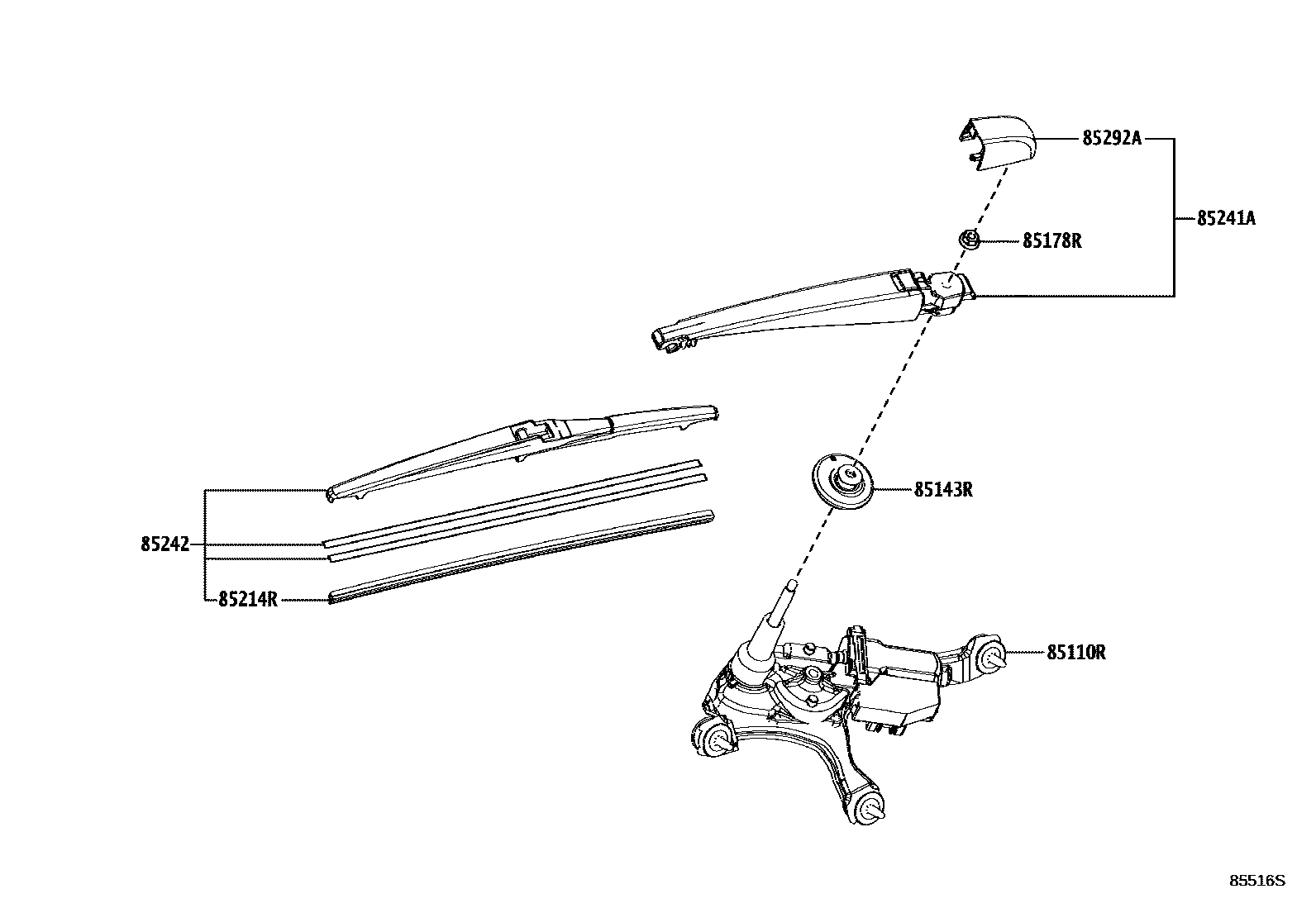 85292A
85241A
85178R
85143R
85242
85214R
85110R
85516S