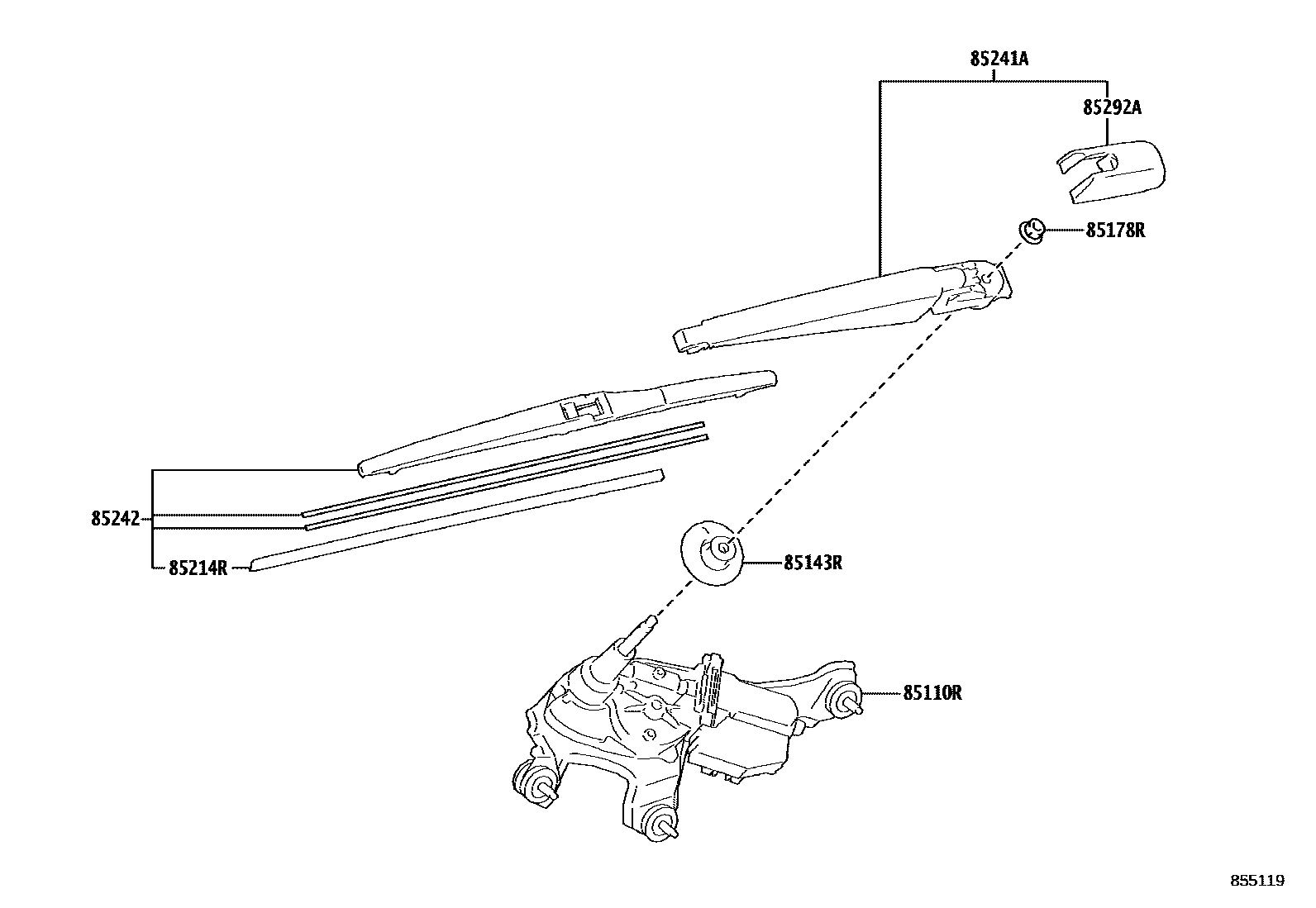 85241A
85292A
85178R
85242
85214R
85143R
85110R
855119