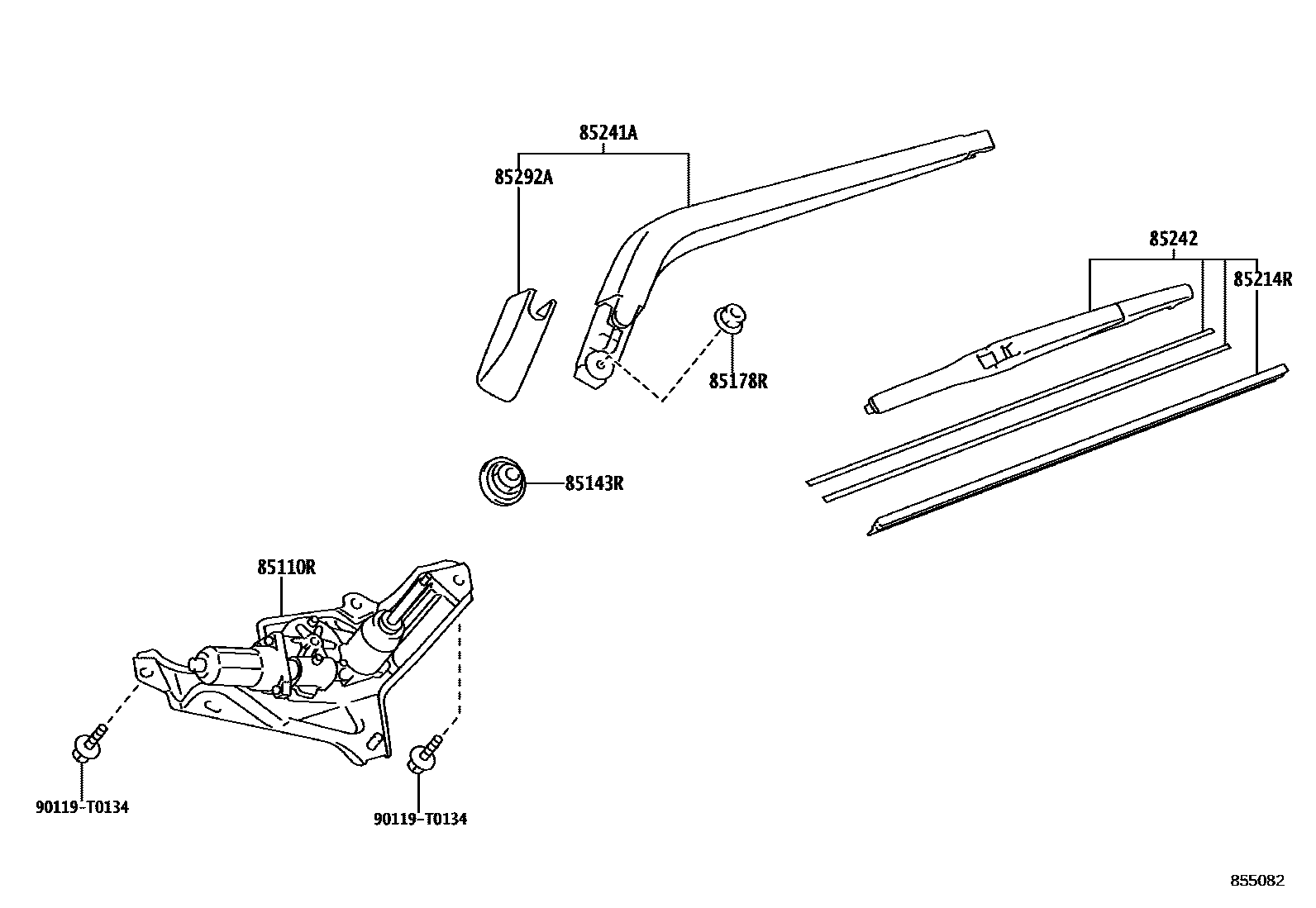 85241A
85292A
85242
85214R
85178R
85143R
85110R
90119-T0134
90119-T0134
855082