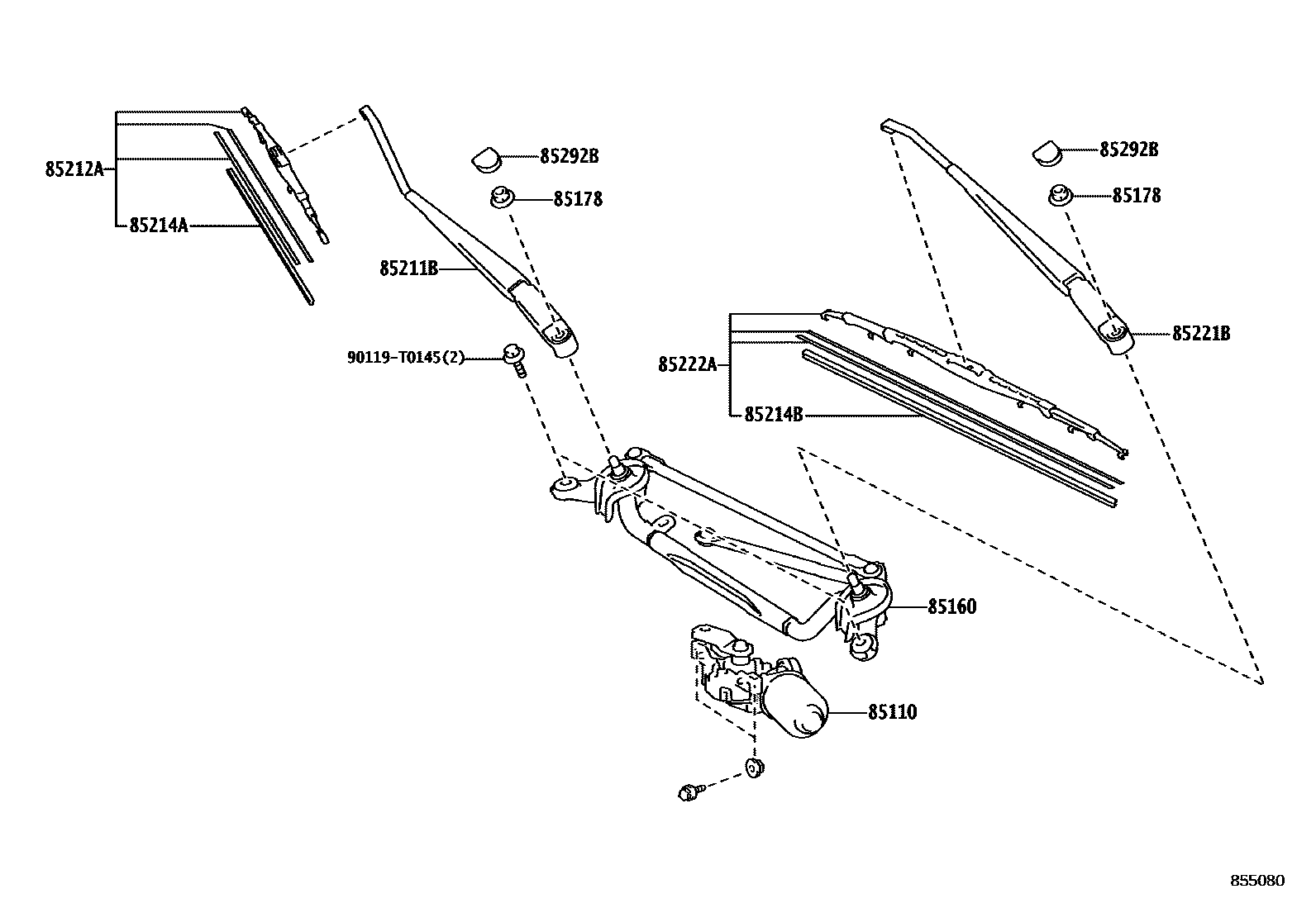 85212A
85214A
85292B
85178
85211B
90119-T0145(2)
85292B
85178
85221B
85222A
85214B
85160
85110
855080