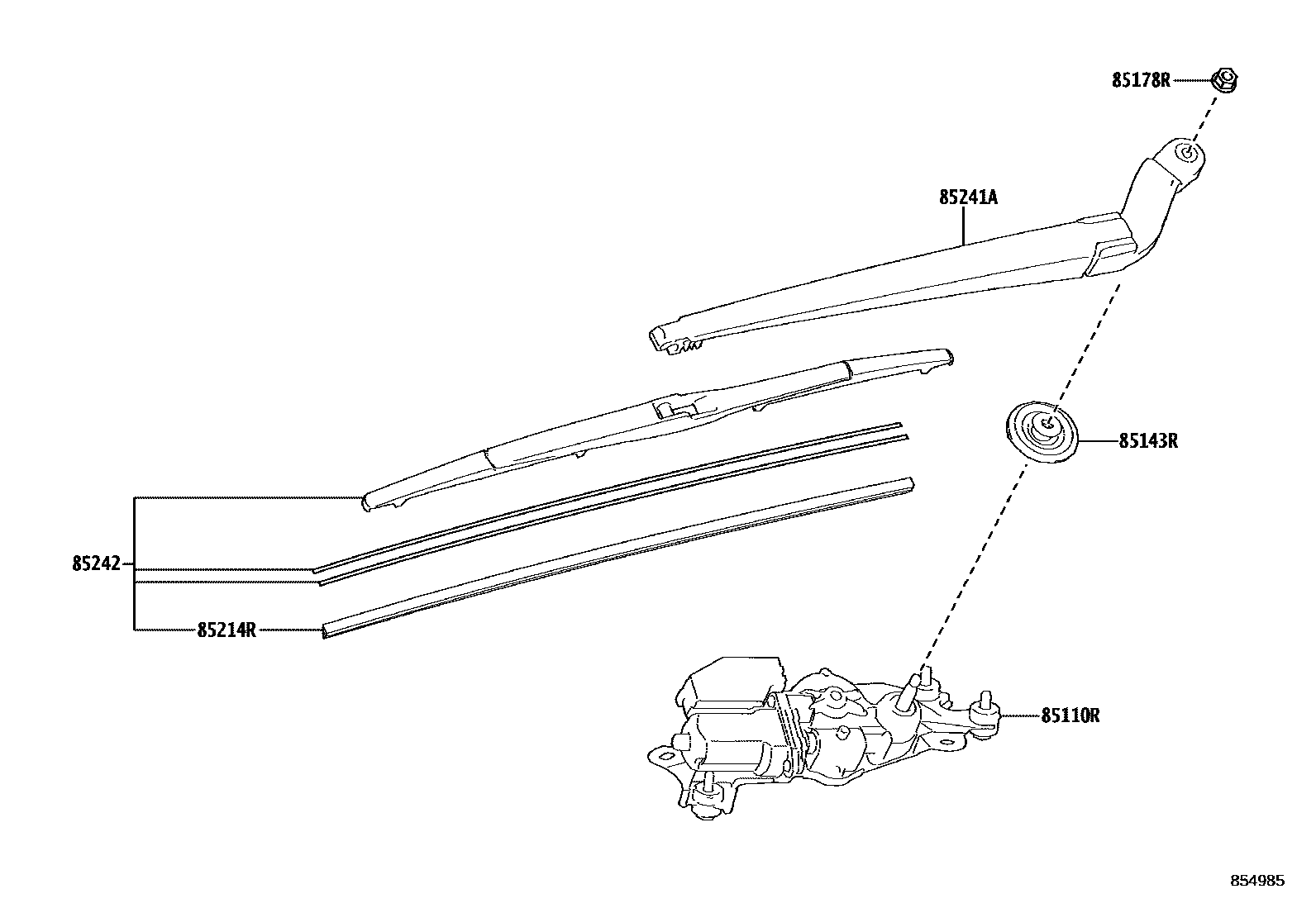 85178R

85241A

85143R

85242

85214R

85110R

854985