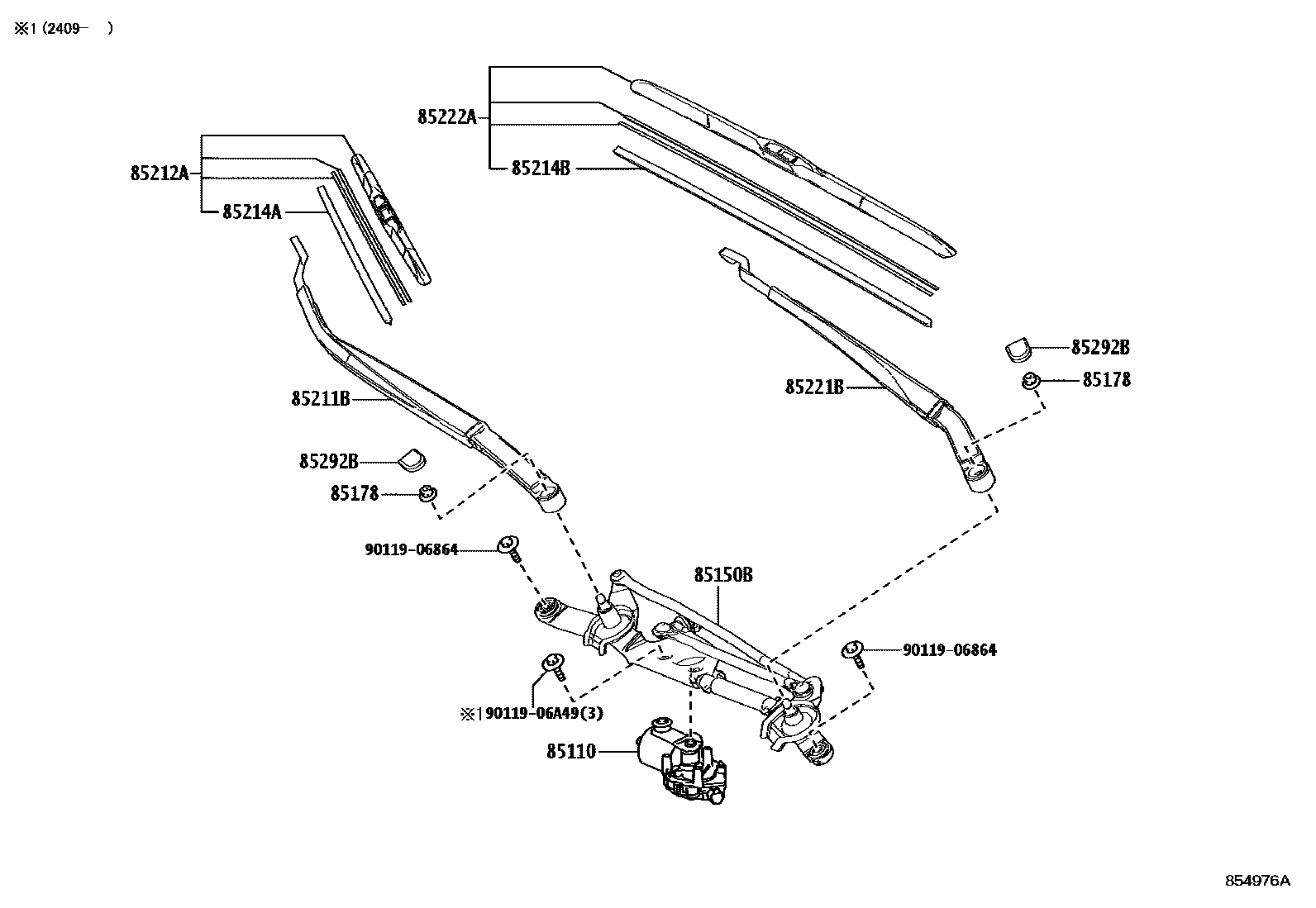 ※1 (2409- )

85222A

85214B

85212A

85214A

85292B

85178

85221B

85211B

85292B

85178

90119-06864

85150B

90119-06864

※1 90119-06A49(3)

85110

854976A