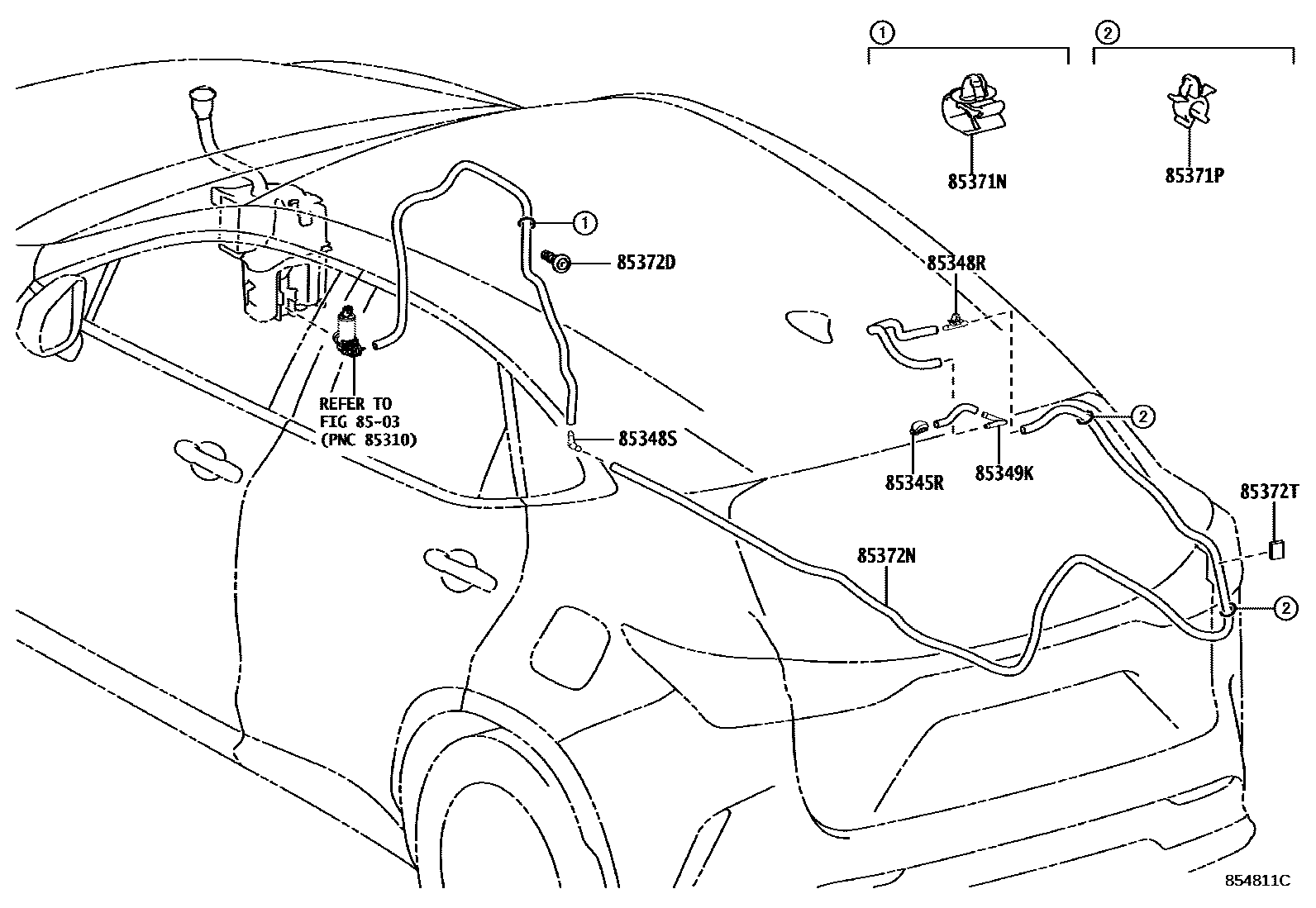 ①
②
85371N
85371P
①
85372D
85348R
REFER TO
FIG 85-03
(PNC 85310)
85348S
②
85345R
85349K
85372T
85372N
②
854811C