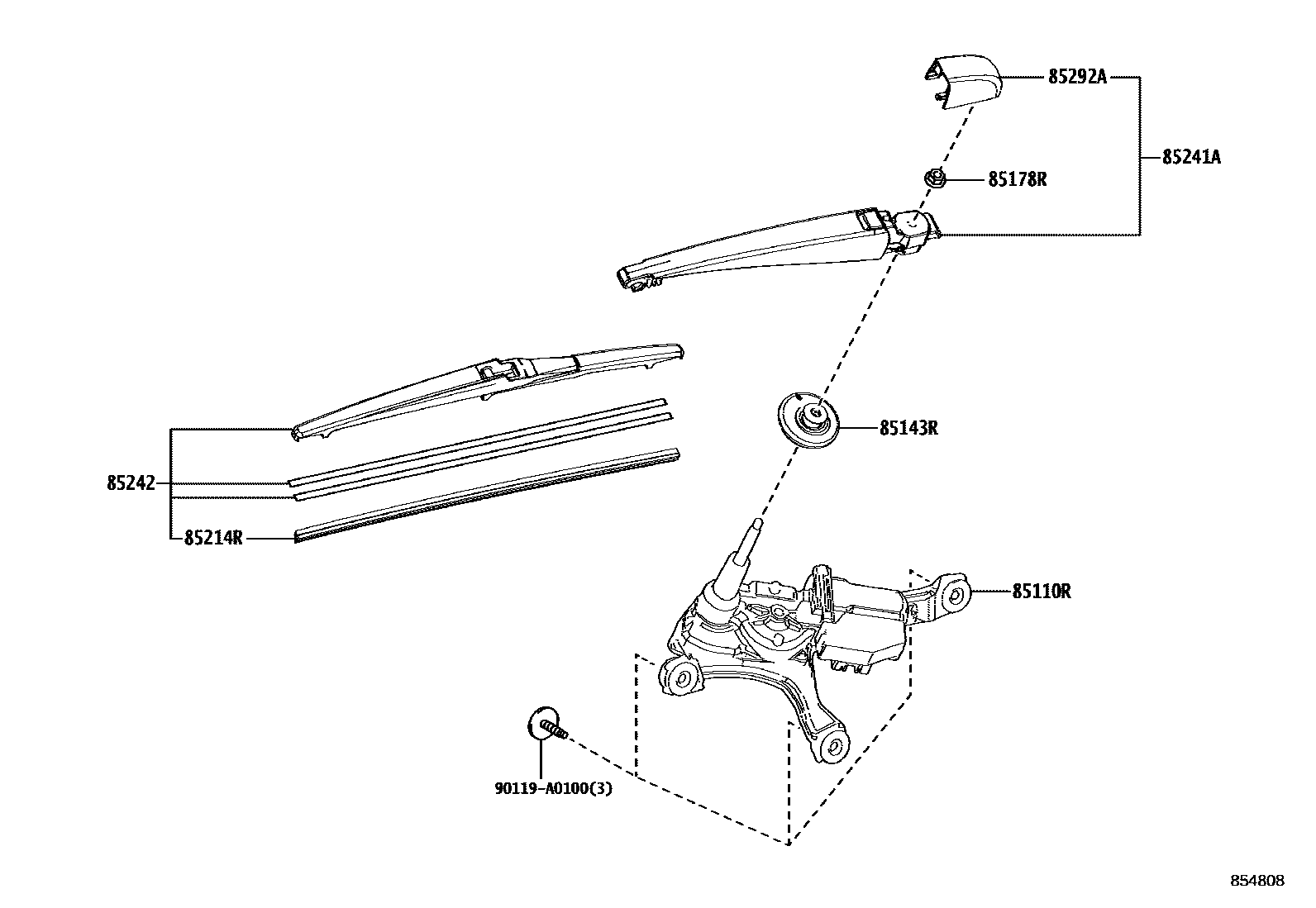 85292A
85241A
85178R
85143R
85242
85214R
85110R
90119-A0100(3)
854808