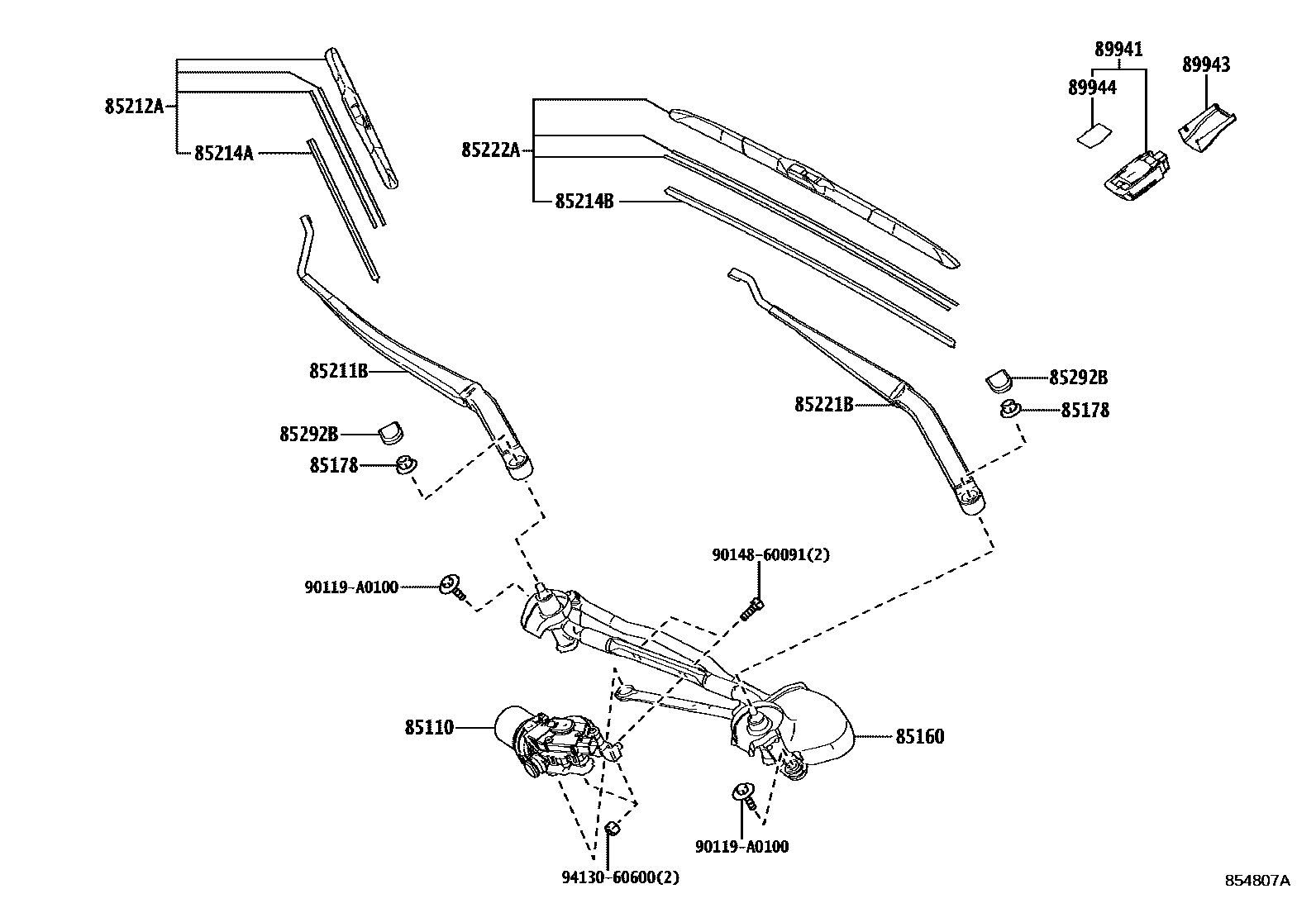 85212A
85214A
85222A
85214B
89941
89944
89943
85211B
85292B
85178
85221B
85292B
85178
90148-60091(2)
90119-A0100
85110
85160
90119-A0100
94130-60600(2)
854807A