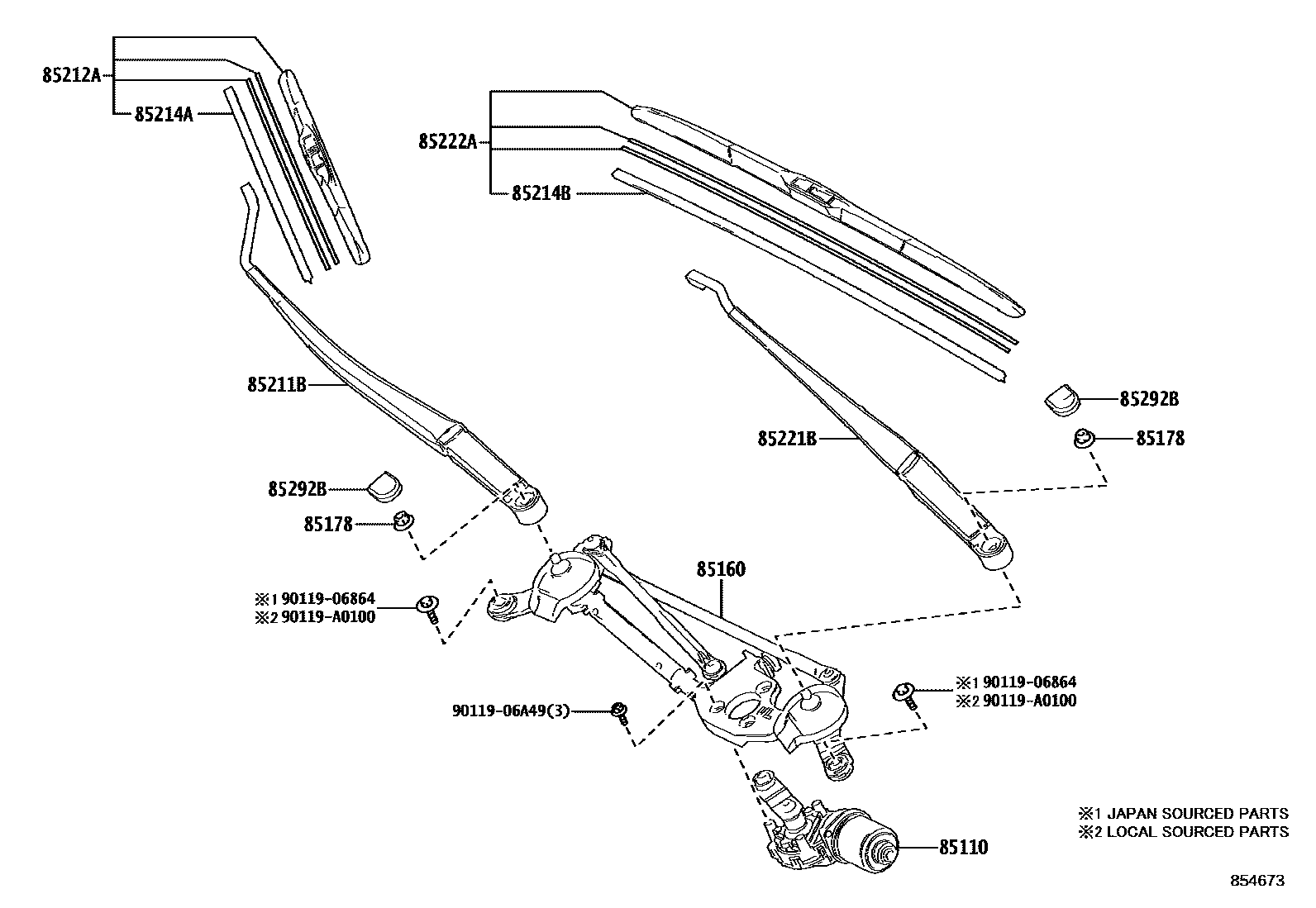 85212A
85214A
85222A
85214B
85211B
85292B
85178
85221B
85292B
85178
85160
※1 90119-06864
※2 90119-A0100
90119-06A49(3)
※1 90119-06864
※2 90119-A0100
85110
※1 JAPAN SOURCED PARTS
※2 LOCAL SOURCED PARTS
854673