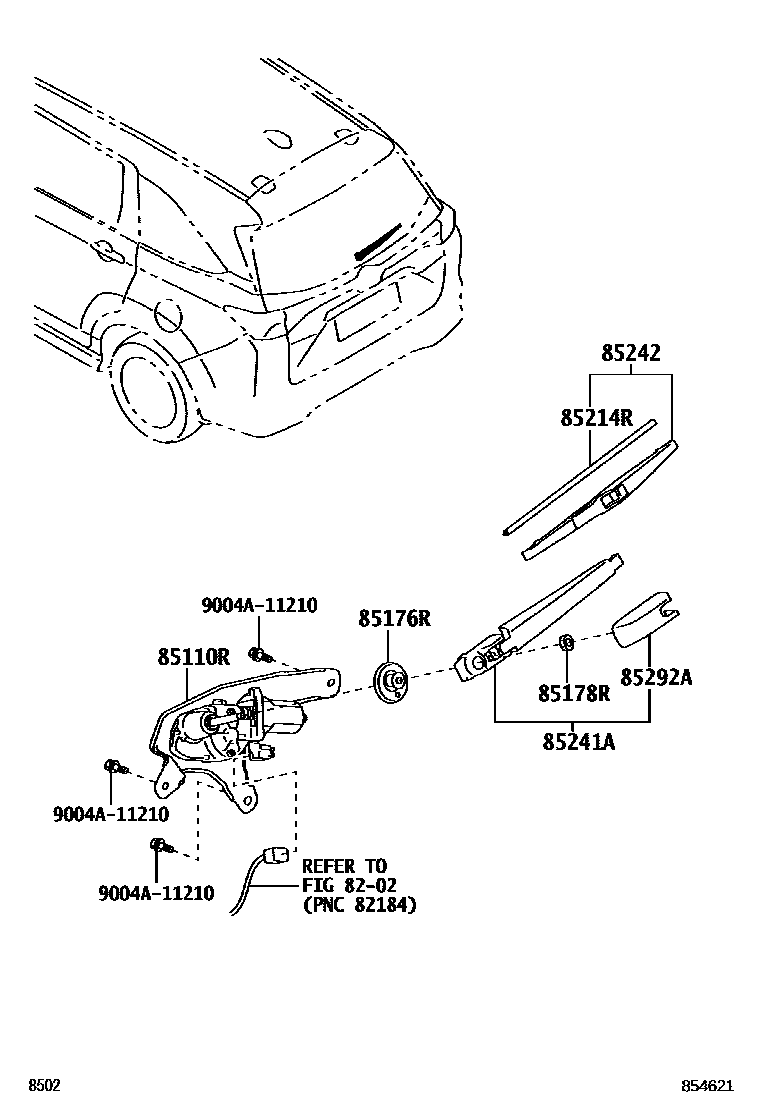 85242

85214R

9004A-11210

85176R

85110R

85178R

85292A

85241A

9004A-11210

9004A-11210

REFER TO
FIG 82-02
(PNC 82184)

8502

854621