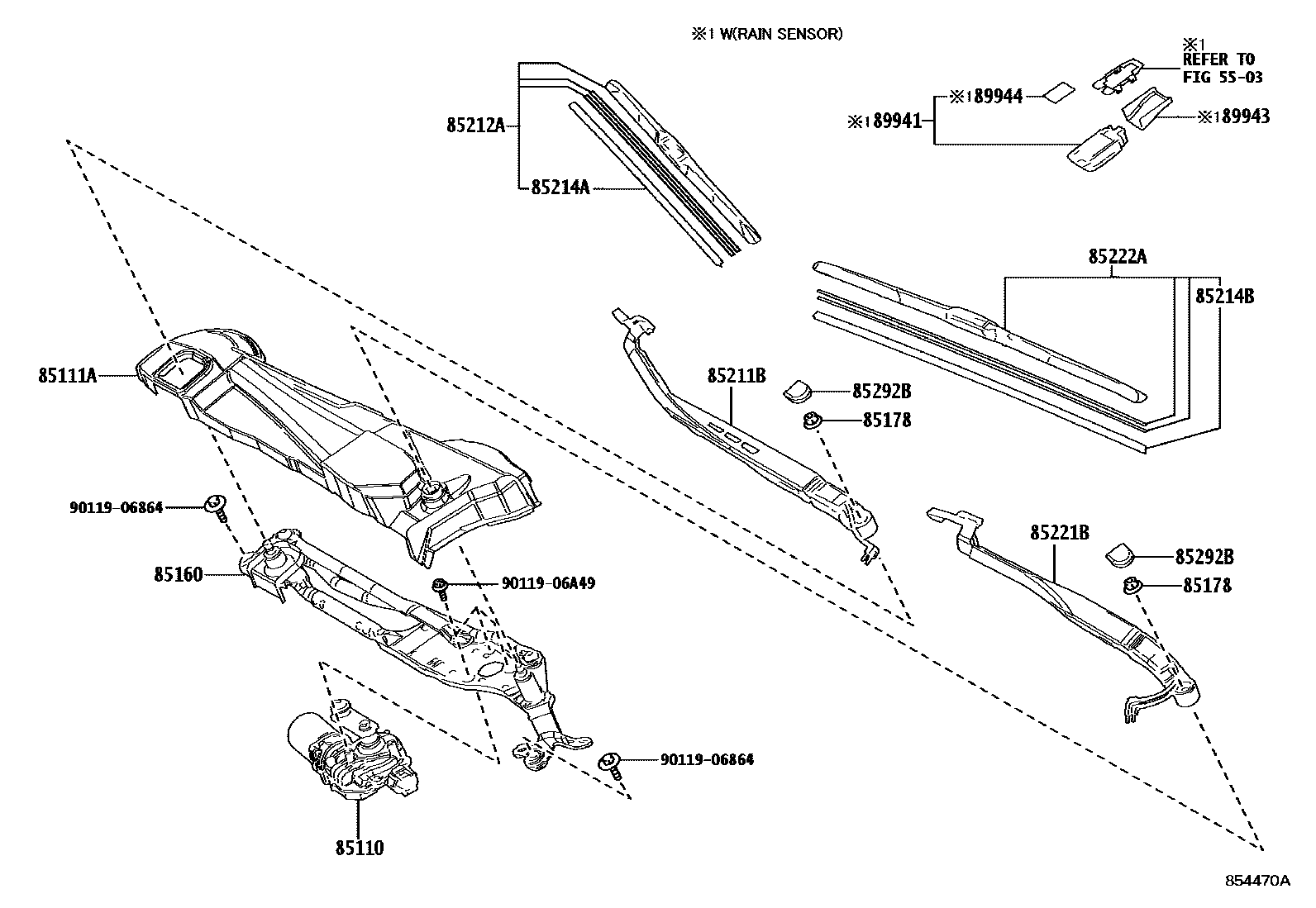 ※1 W(RAIN SENSOR)

※1
REFER TO
FIG 55-03

※1 89944

※1 89941

※1 89943

85212A

85214A

85222A

85214B

85111A

85211B

85292B

85178

90119-06864

85160

90119-06A49

85221B

85292B

85178

90119-06864

85110

854470A