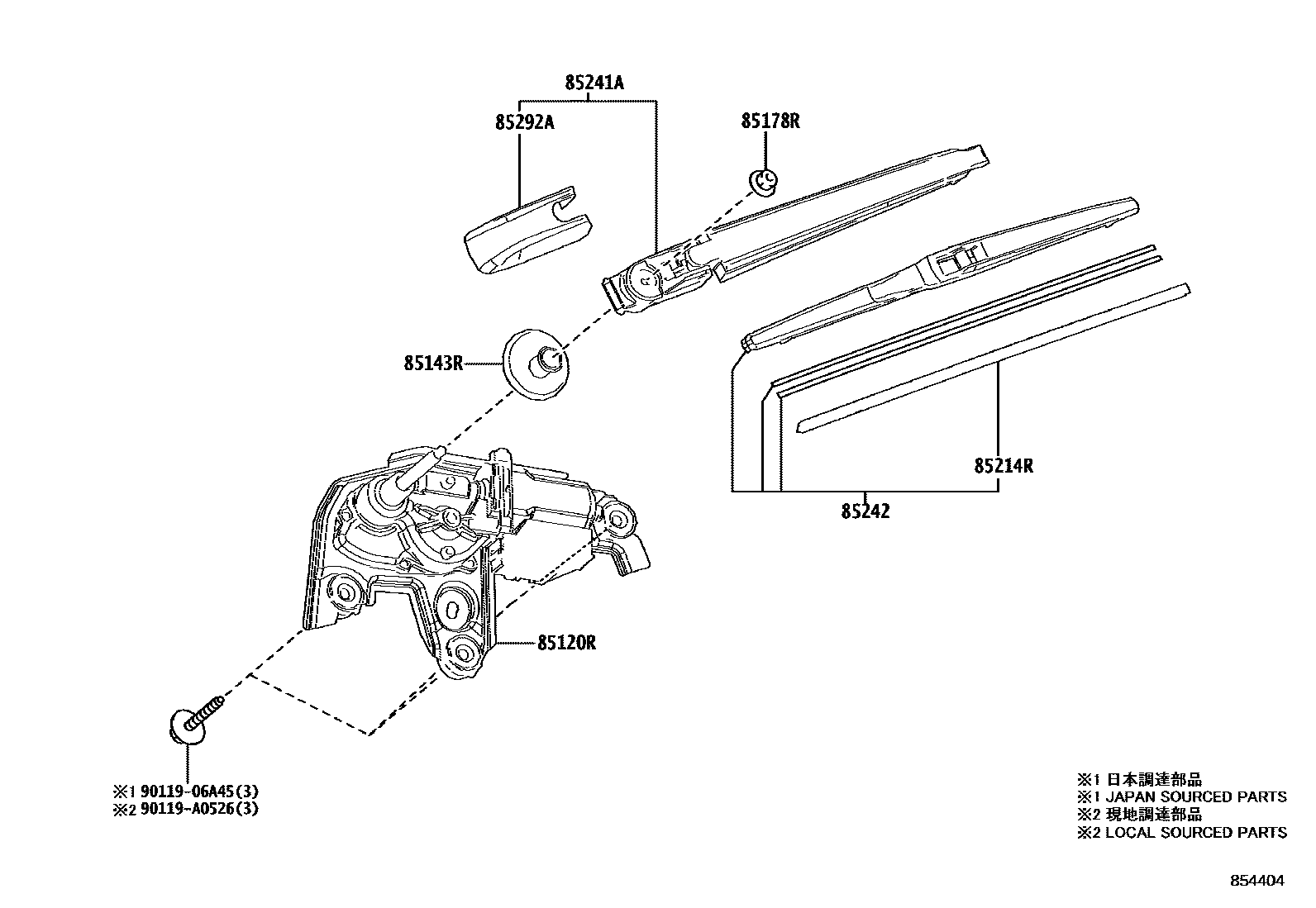 85241A
85292A
85178R
85143R
85214R
85242
85120R
※1 90119-06A45(3)
※2 90119-A0526(3)

※1 日本調達部品
※1 JAPAN SOURCED PARTS
※2 現地調達部品
※2 LOCAL SOURCED PARTS

854404