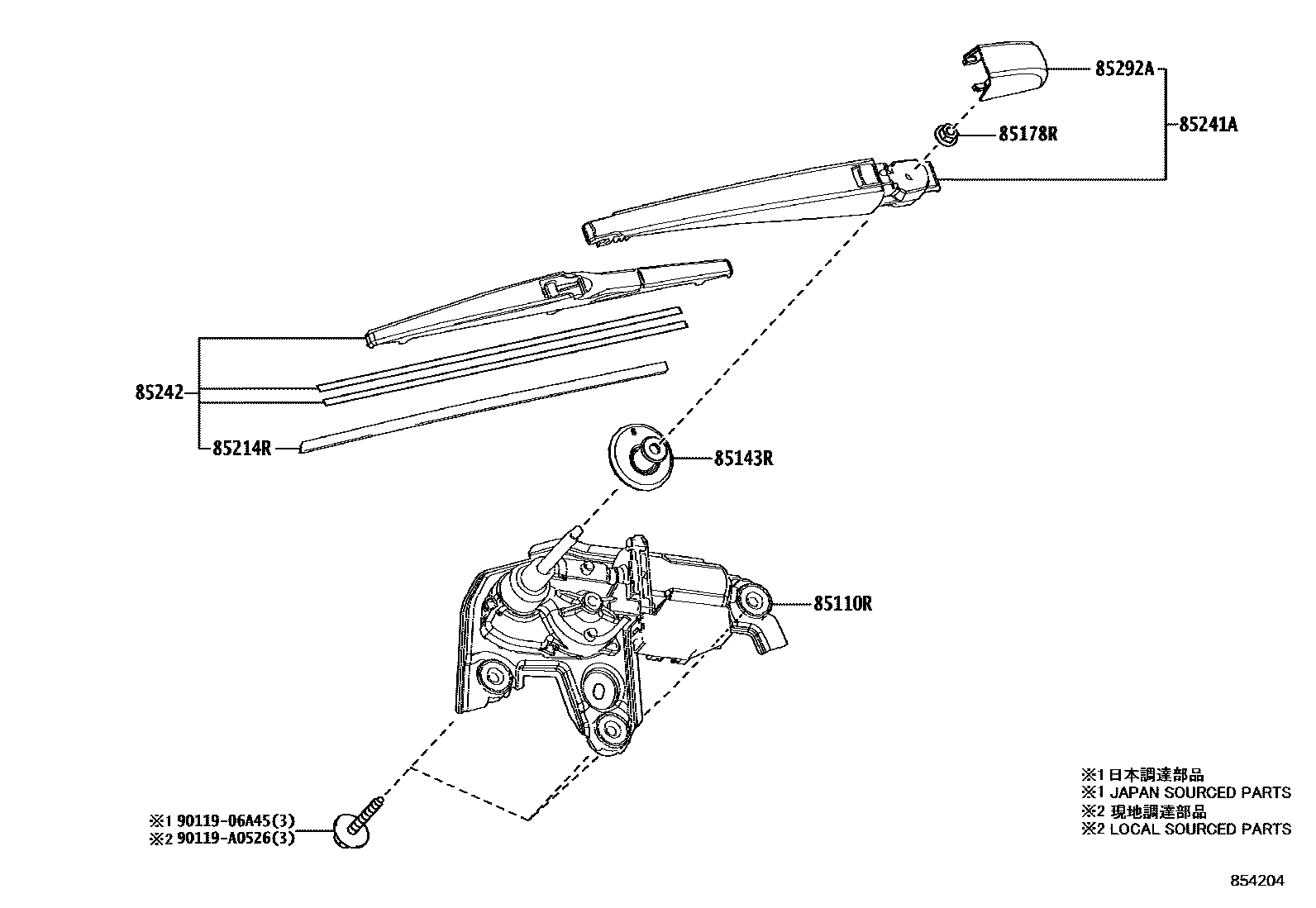 85292A
85241A
85178R
85242
85214R
85143R
85110R
※1 90119-06A45(3)
※2 90119-A0526(3)
※1 日本調達部品
※1 JAPAN SOURCED PARTS
※2 現地調達部品
※2 LOCAL SOURCED PARTS
854204