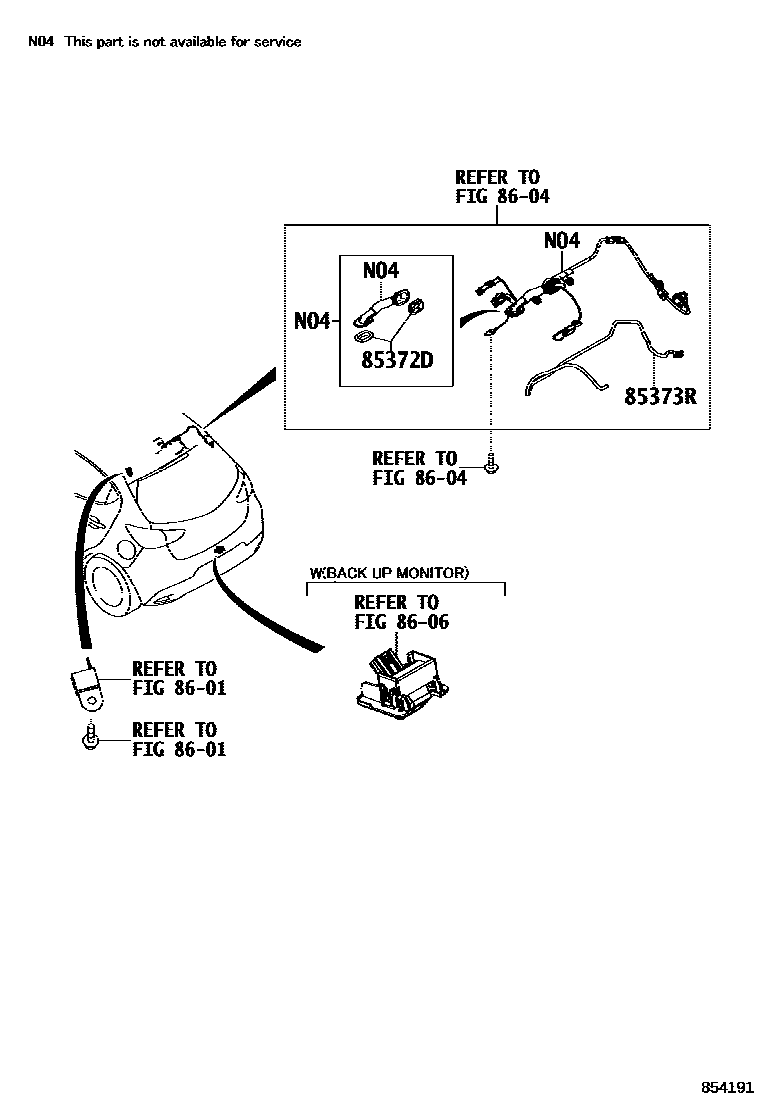 N04 This part is not available for service

REFER TO
FIG 86-04

N04

N04

N04

85372D

85373R

REFER TO
FIG 86-04

W(BACK UP MONITOR)

REFER TO
FIG 86-06

REFER TO
FIG 86-01

REFER TO
FIG 86-01

854191