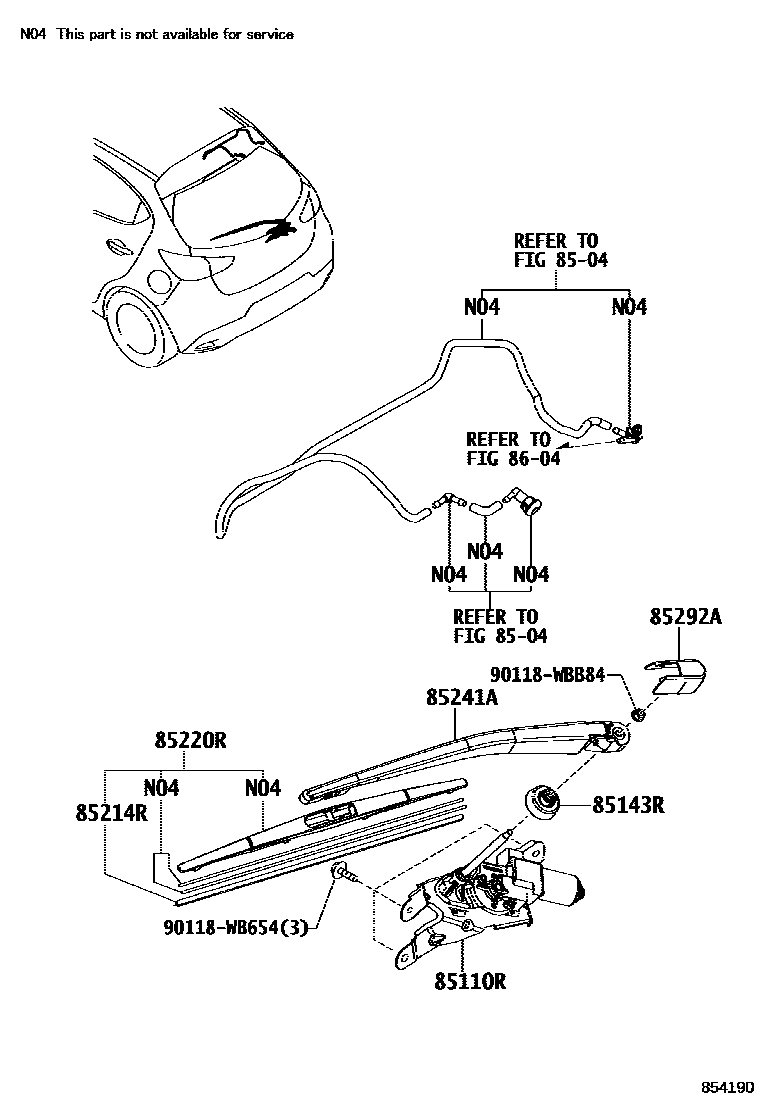 N04 This part is not available for service

REFER TO
FIG 85-04

N04
N04

REFER TO
FIG 86-04

N04
N04
N04

REFER TO
FIG 85-04

85292A
90118-WBB84
85241A
85220R
N04
N04
85214R
85143R
90118-WB654(3)
85110R

854190