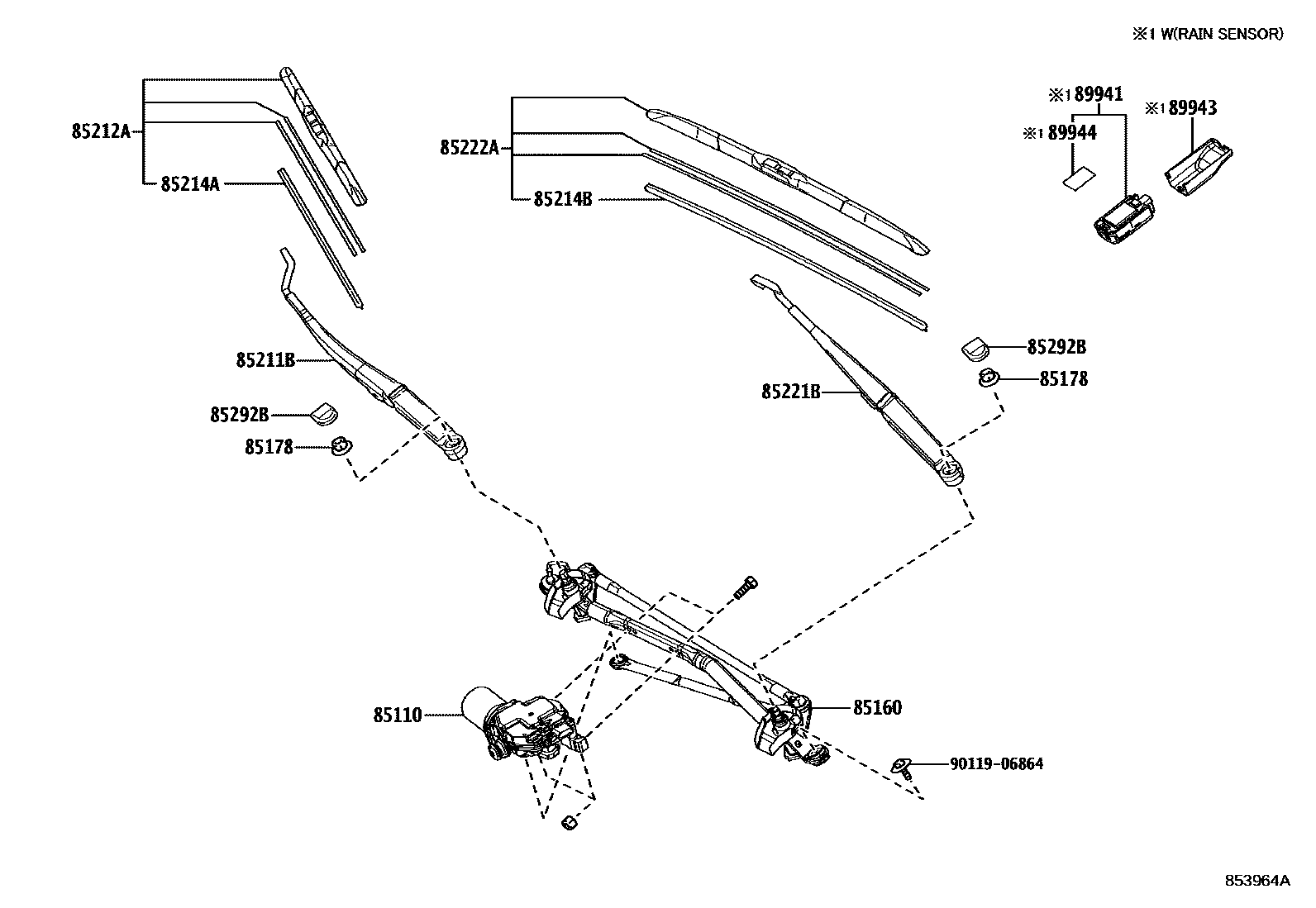 ※1 W(RAIN SENSOR)

85212A
85214A
85222A
85214B
※1 89941
※1 89944
※1 89943
85211B
85292B
85178
85221B
85292B
85178
85110
85160
90119-06864

853964A