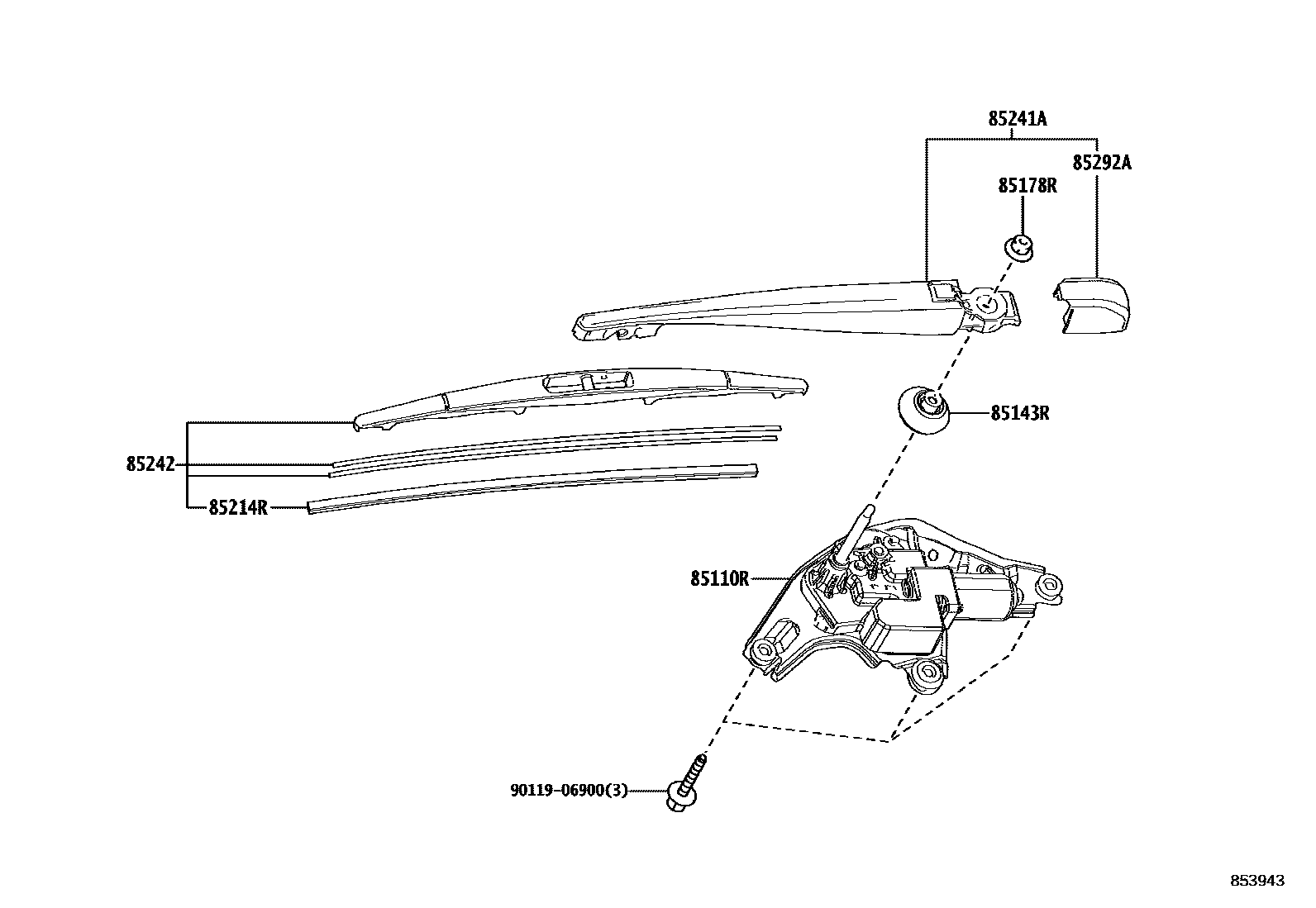 85241A
85292A
85178R
85143R
85242
85214R
85110R
90119-06900(3)
853943