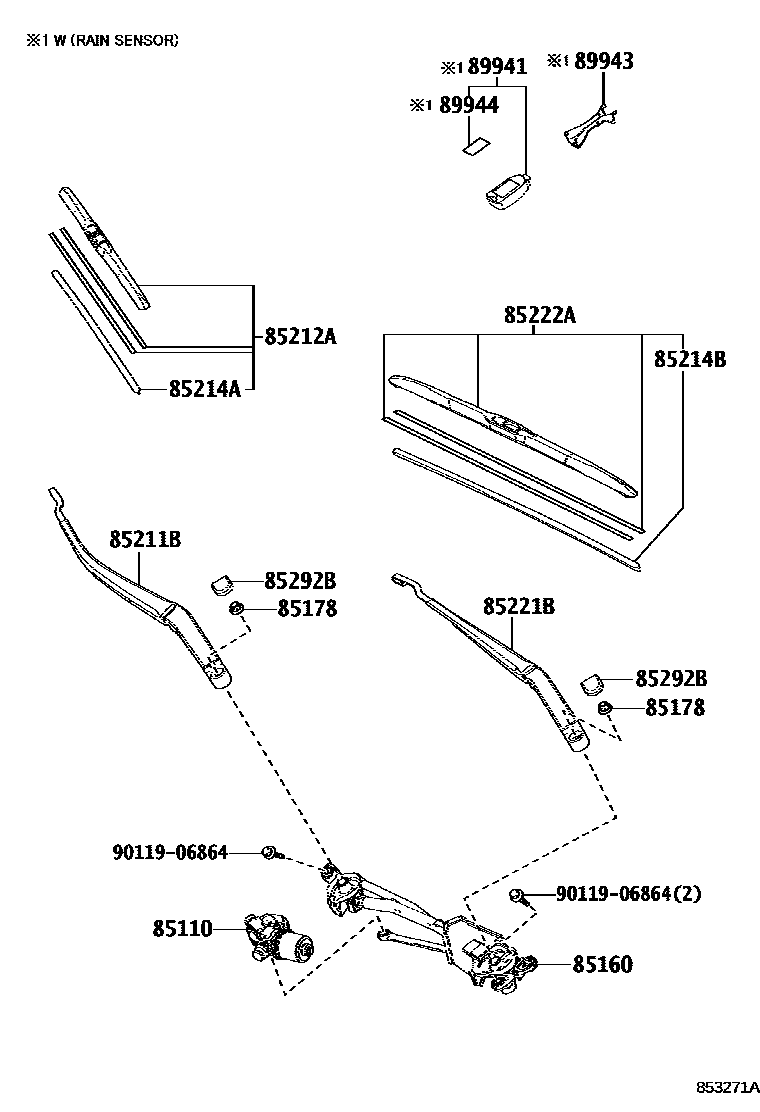 ※1 W (RAIN SENSOR)

※1 89941
※1 89943
※1 89944

85212A
85214A
85222A
85214B

85211B
85292B
85178
85221B
85292B
85178

90119-06864
90119-06864(2)
85110
85160

853271A