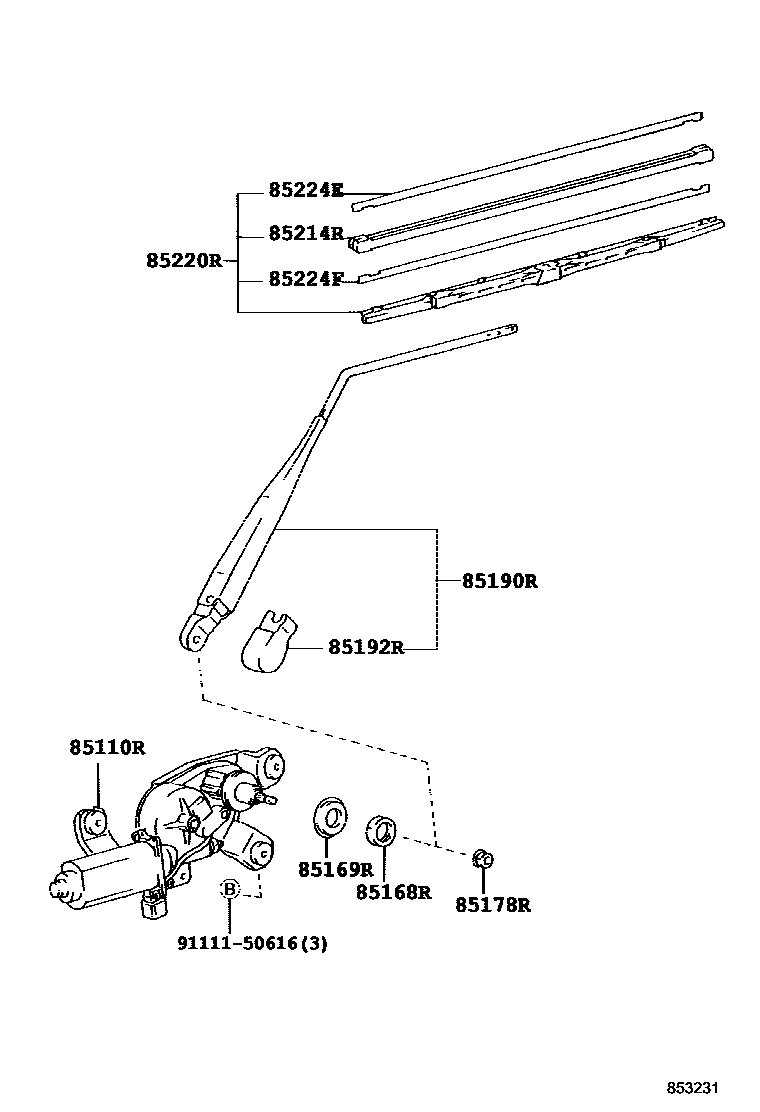 85224E
85214R
85220R
85224F
85190R
85192R
85110R
85169R
85168R
85178R
B
91111-50616(3)
853231