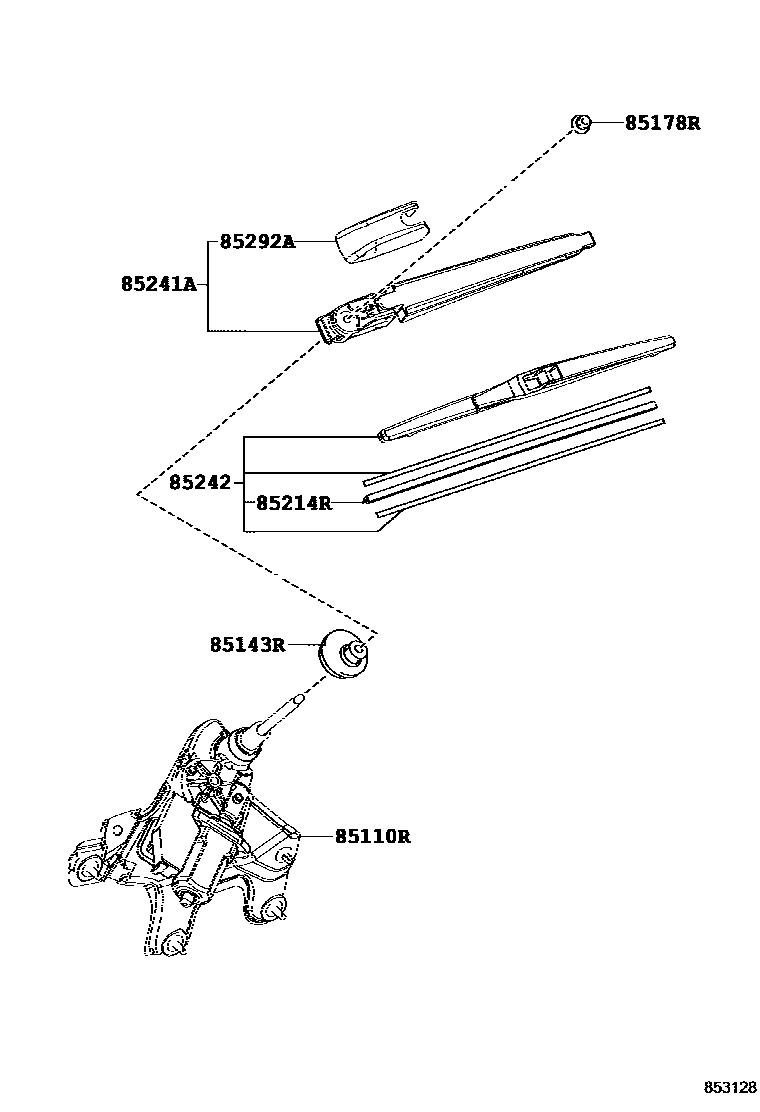 85178R

85292A

85241A

85242

85214R

85143R

85110R

853128