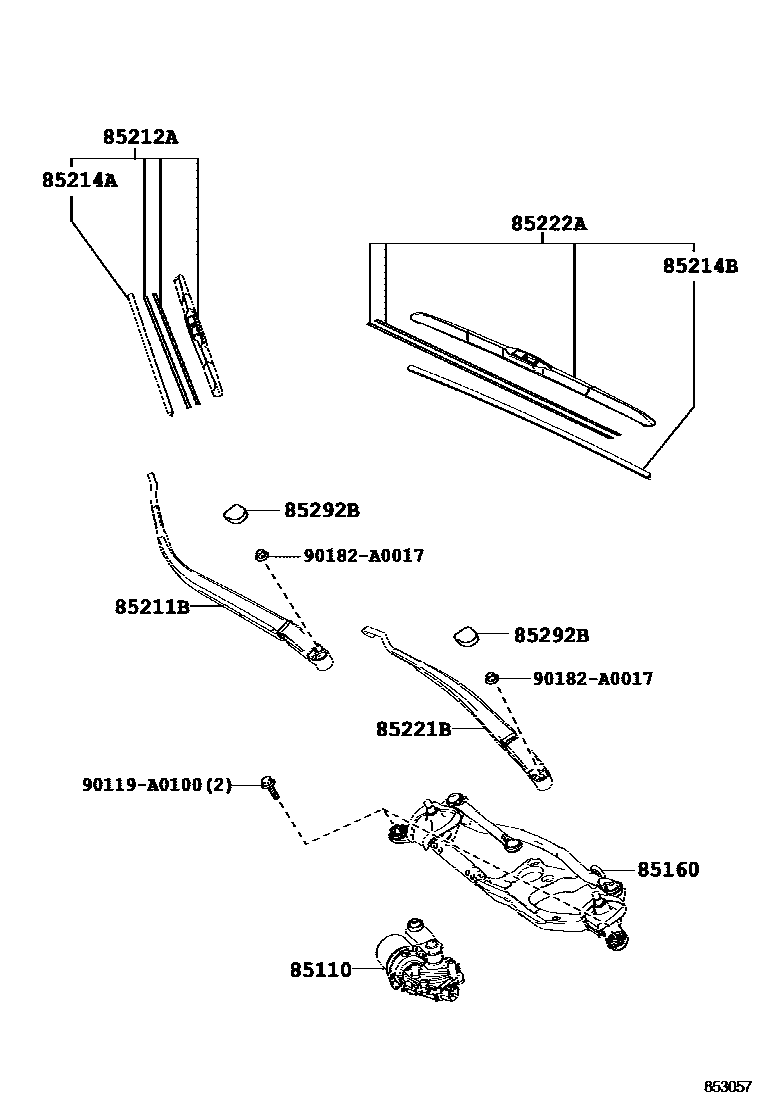 85212A
85214A
85222A
85214B
85292B
90182-A0017
85211B
85292B
90182-A0017
85221B
90119-A0100(2)
85160
85110
853057