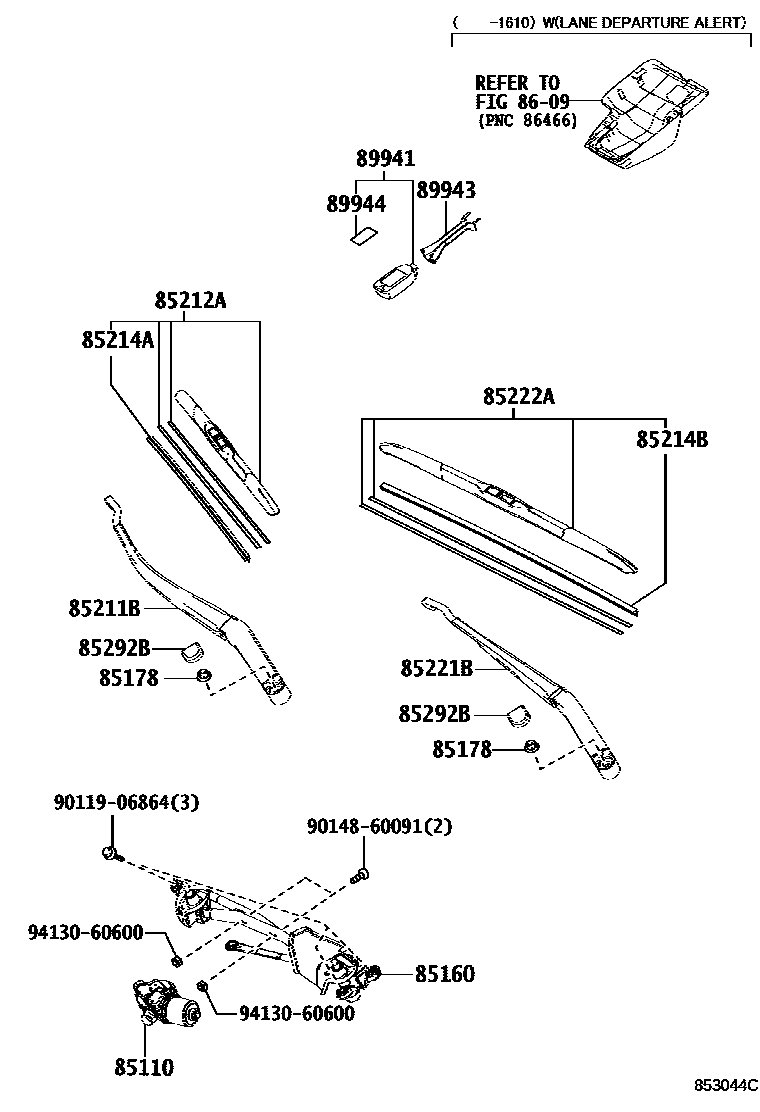 ( -1610) W(LANE DEPARTURE ALERT)

REFER TO
FIG 86-09
(PNC 86466)

89941
89944
89943

85212A
85214A

85222A
85214B

85211B
85292B
85178

85221B
85292B
85178

90119-06864(3)
90148-60091(2)
94130-60600
85160
94130-60600
85110

853044C