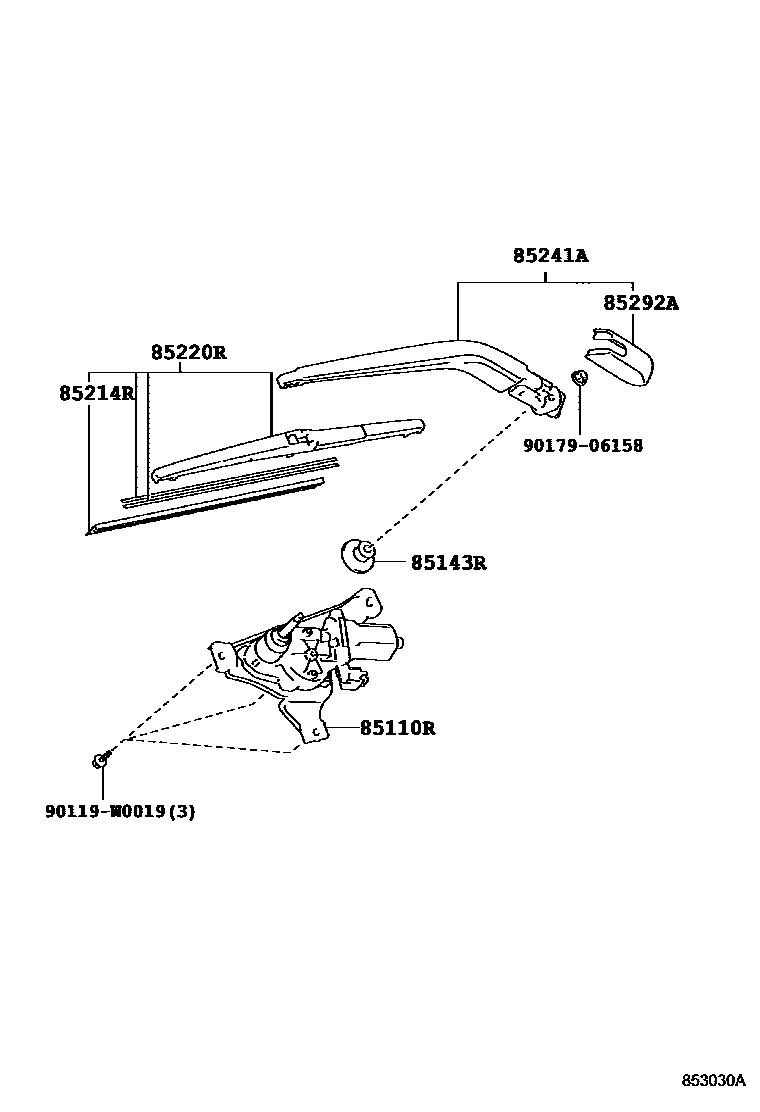 85241A
85292A
85220R
85214R
90179-06158
85143R
85110R
90119-W0019(3)
853030A