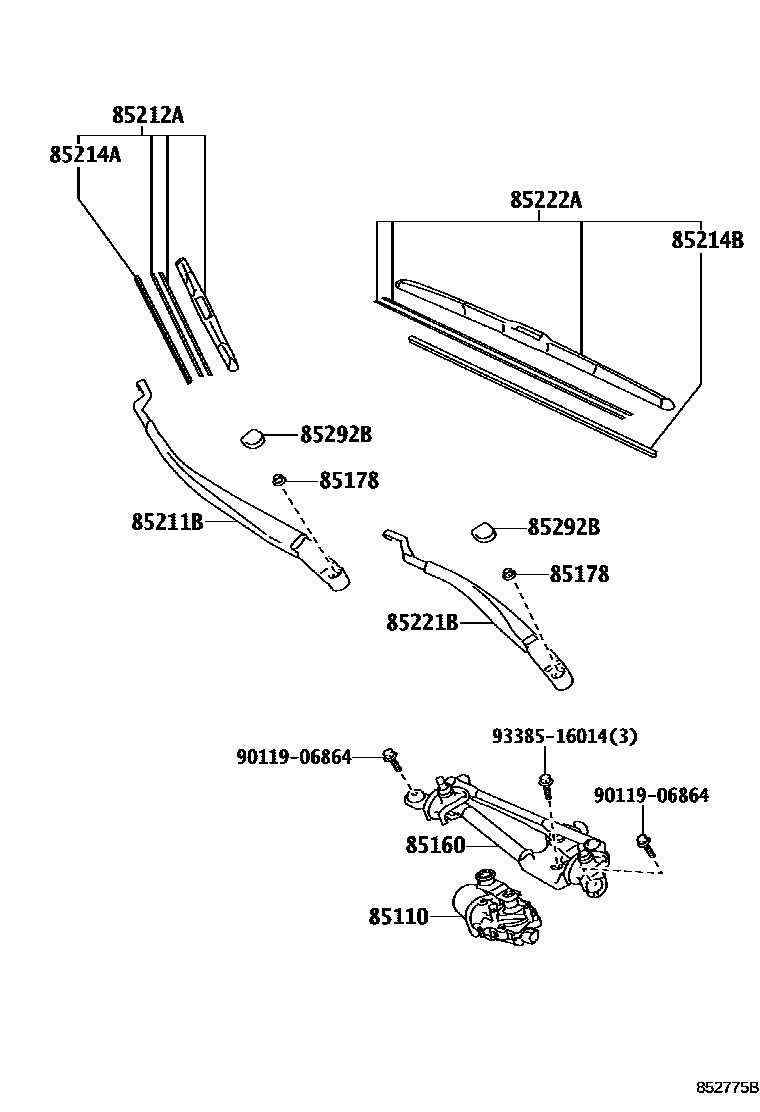 85212A
85214A
85222A
85214B
85292B
85178
85211B
85292B
85178
85221B
90119-06864
93385-16014(3)
90119-06864
85160
85110
852775B