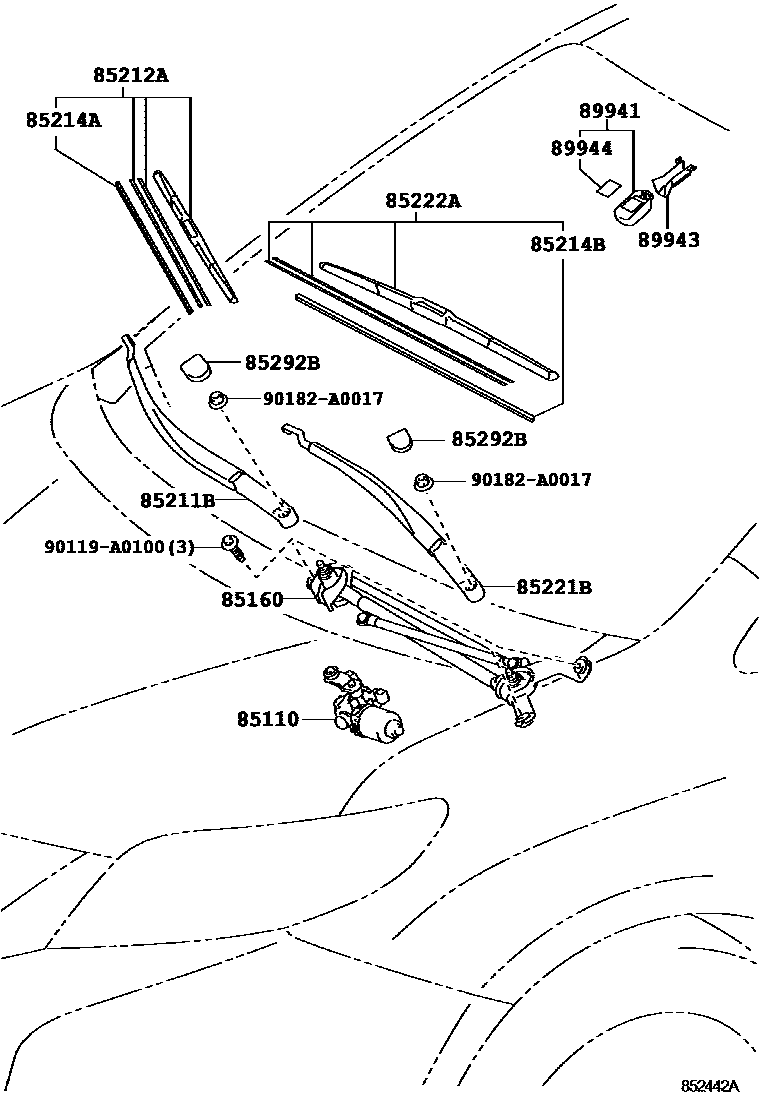 85212A
85214A
89941
89944
89943
85222A
85214B
85292B
90182-A0017
85292B
90182-A0017
85211B
90119-A0100(3)
85160
85221B
85110
852442A