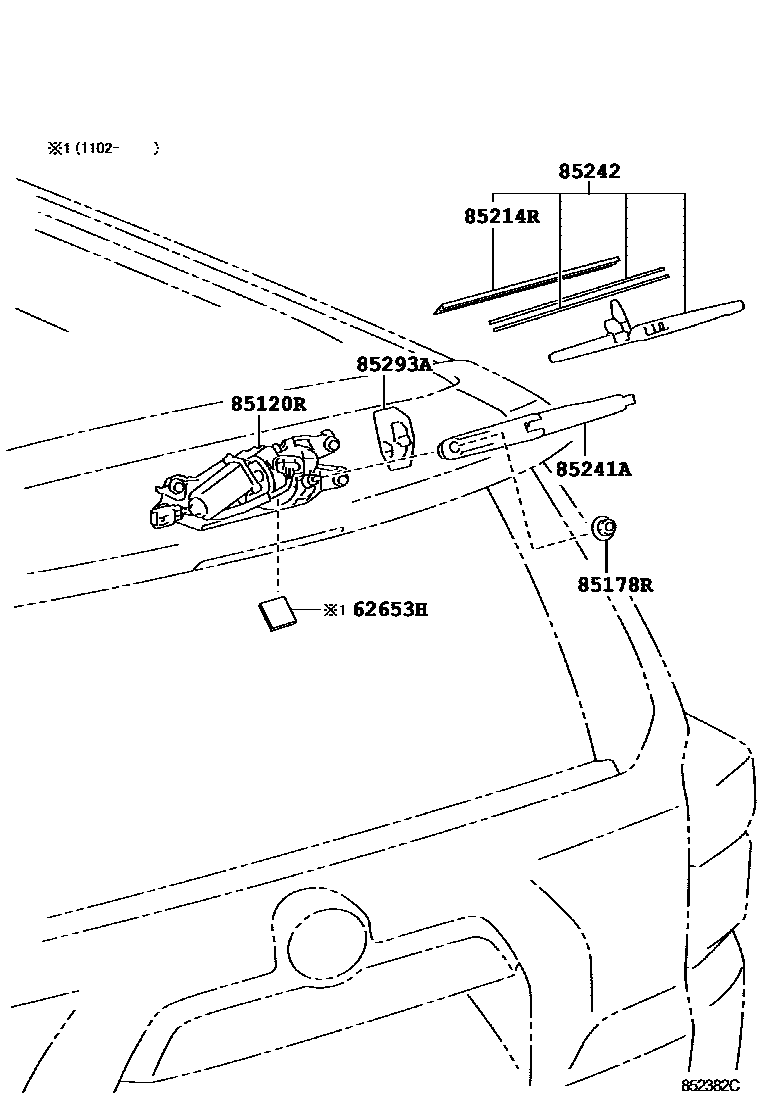 ※1 (1102- )

85242

85214R

85293A

85120R

85241A

85178R

※1 62653H

852382C