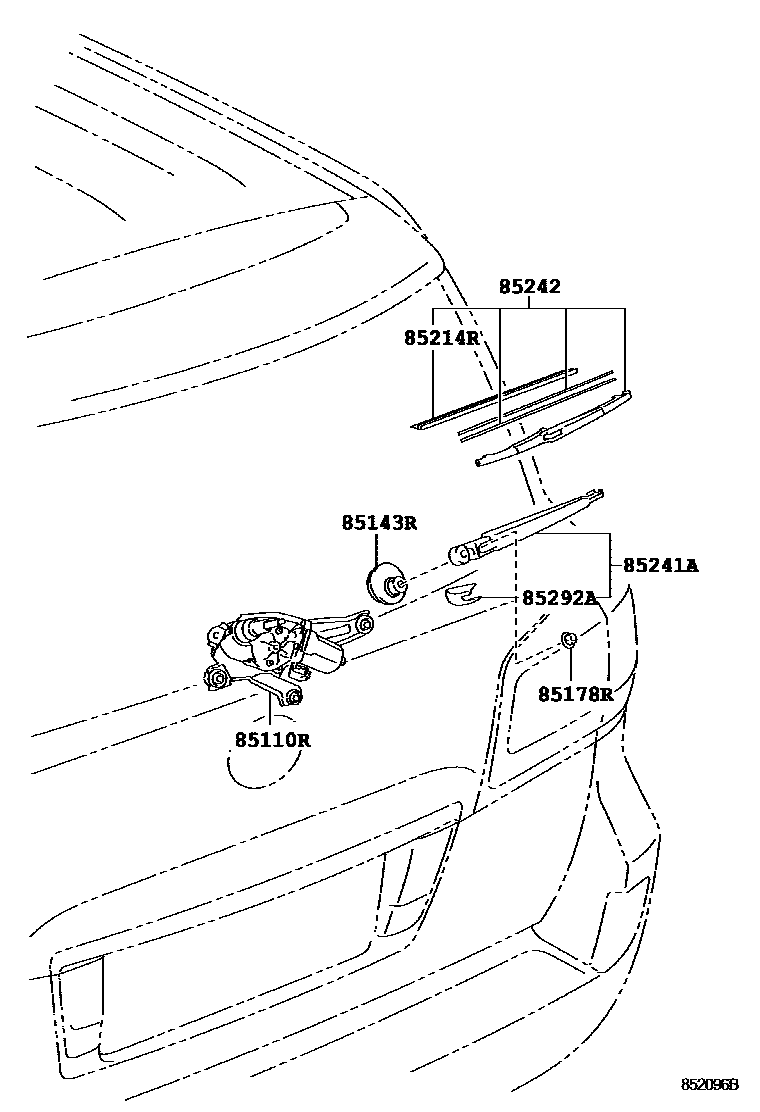 85242
85214R
85143R
85241A
85292A
85178R
85110R
852096B