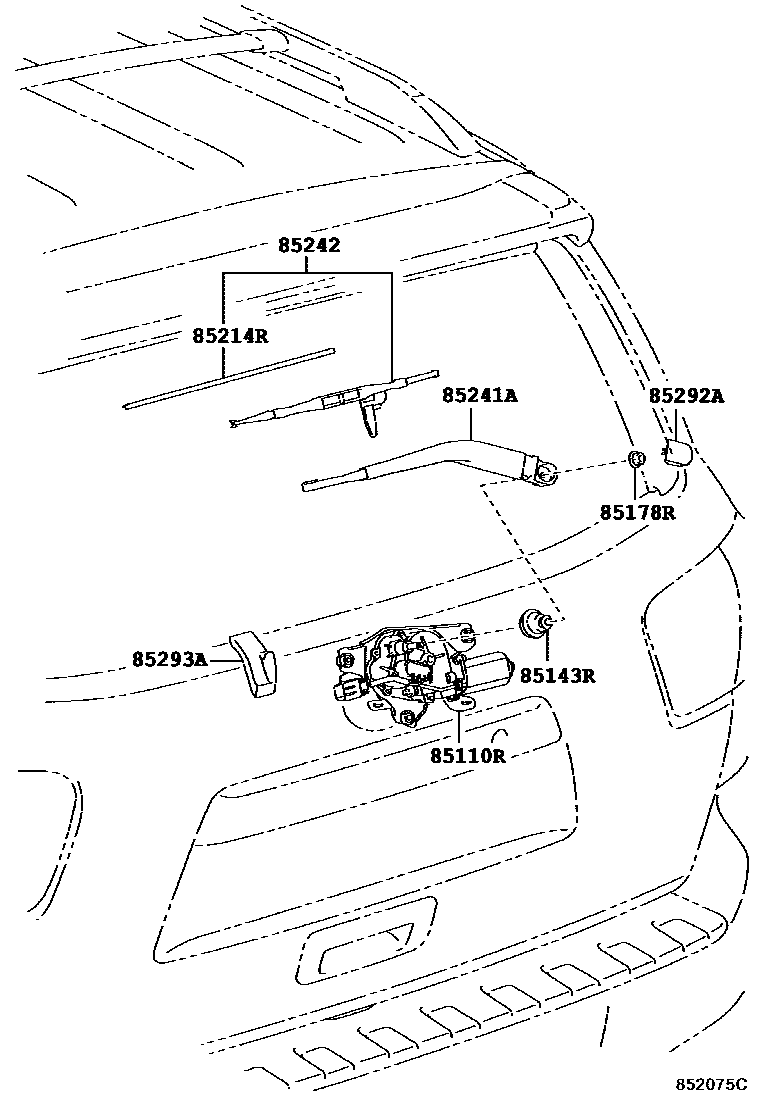 85242
85214R
85241A
85292A
85178R
85293A
85143R
85110R
852075C