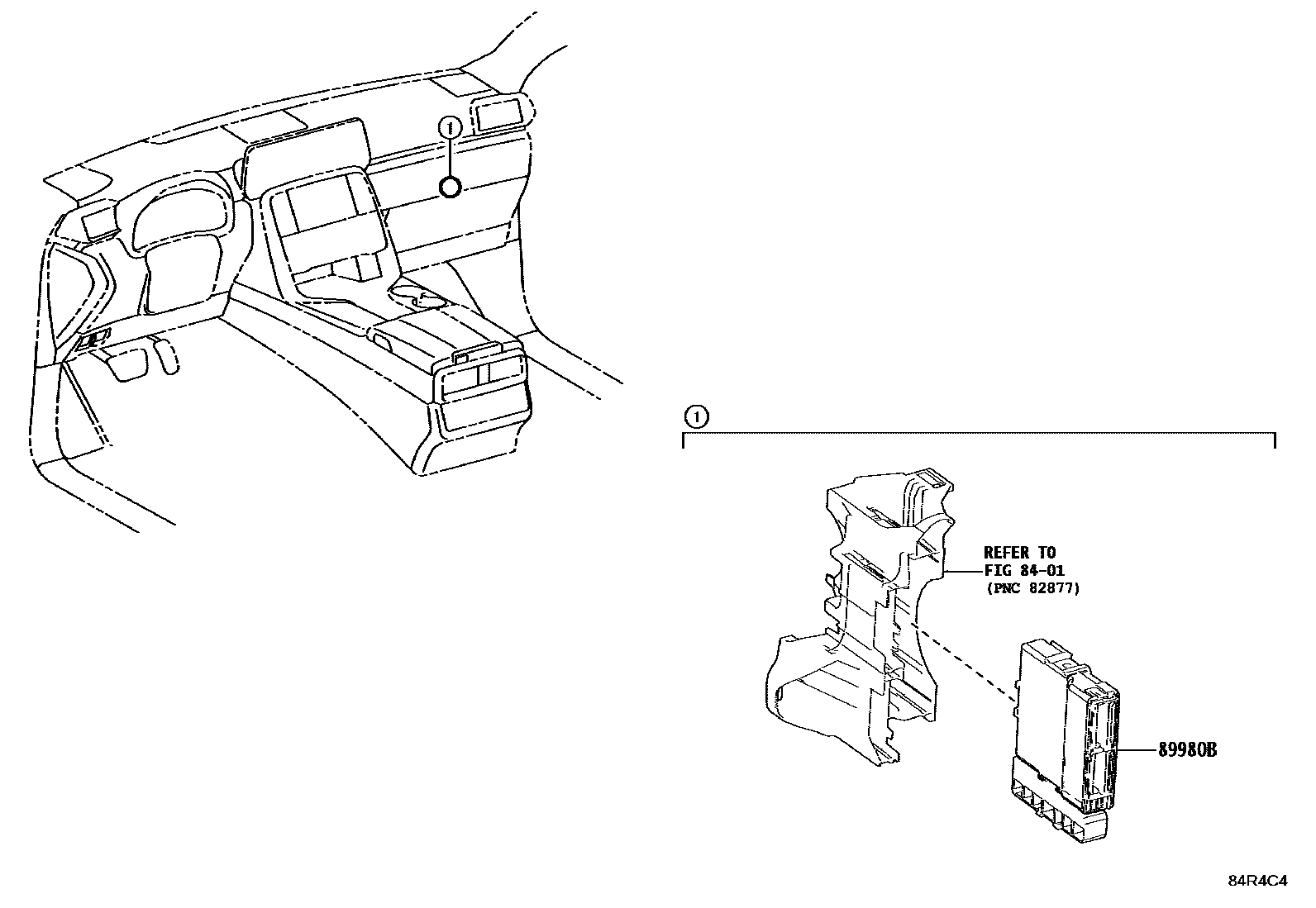 1

1

REFER TO
FIG 84-01
(PNC 82877)

89980B

84R4C4