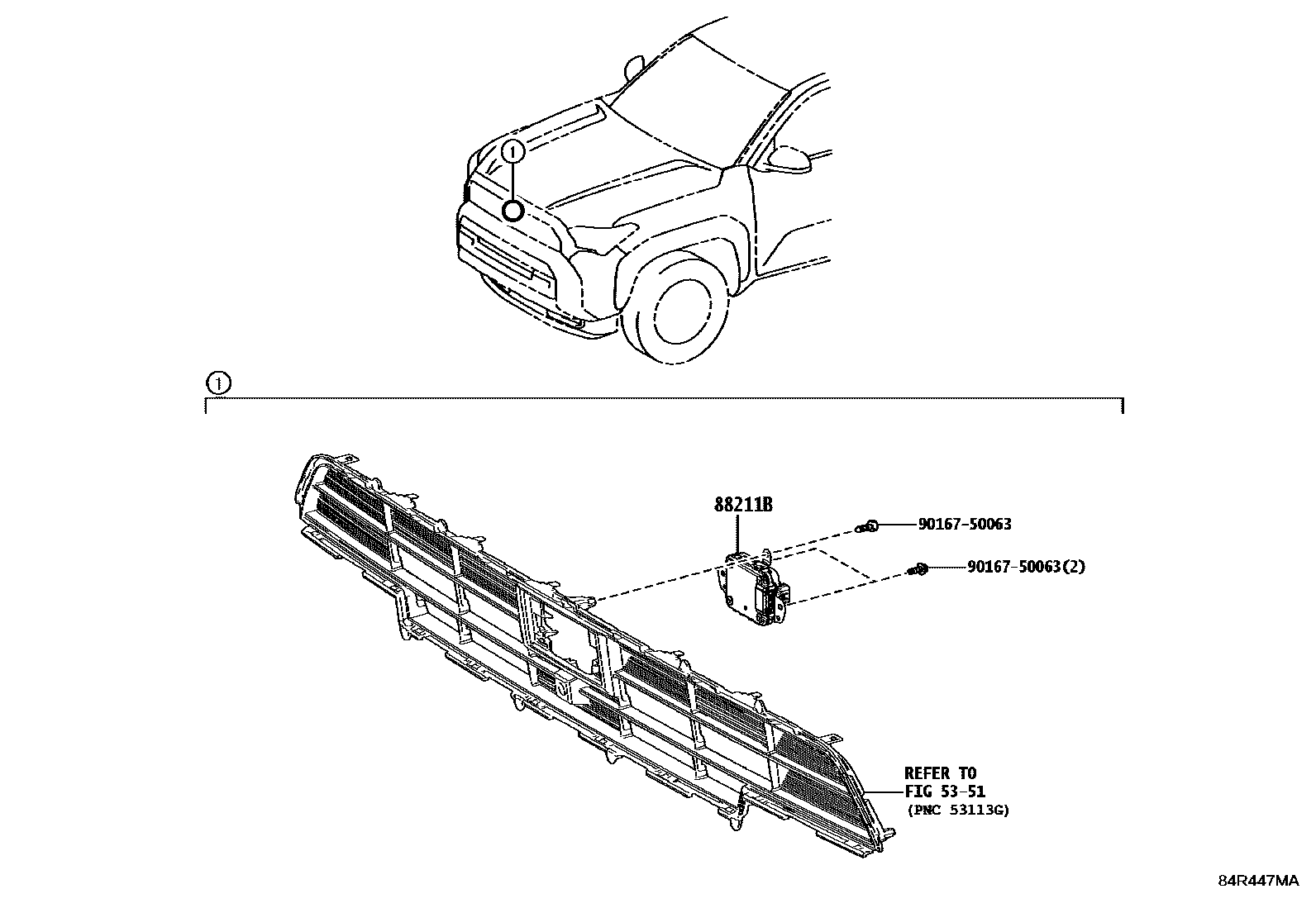 1

1

88211B

90167-50063

90167-50063(2)

REFER TO
FIG 53-51
(PNC 53113G)

84R447MA