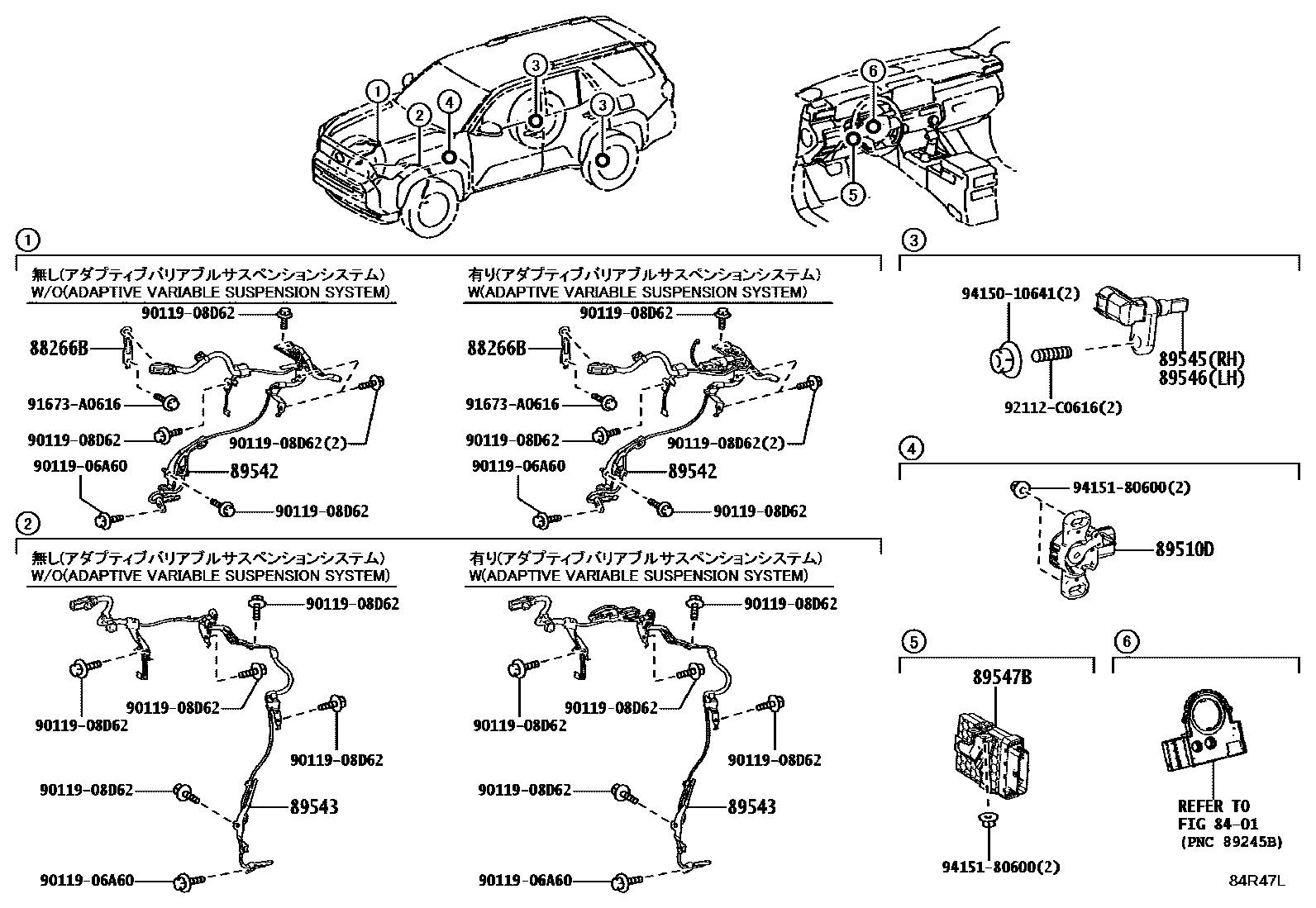 1
2
4
3
3
6
5

1
無し(アダプティブバリアブルサスペンションシステム)
W/O(ADAPTIVE VARIABLE SUSPENSION SYSTEM)
90119-08D62
88266B
91673-A0616
90119-08D62
90119-08D62(2)
90119-06A60
89542
90119-08D62

有り(アダプティブバリアブルサスペンションシステム)
W(ADAPTIVE VARIABLE SUSPENSION SYSTEM)
90119-08D62
88266B
91673-A0616
90119-08D62
90119-08D62(2)
90119-06A60
89542
90119-08D62

2
無し(アダプティブバリアブルサスペンションシステム)
W/O(ADAPTIVE VARIABLE SUSPENSION SYSTEM)
90119-08D62
90119-08D62
90119-08D62
90119-08D62
90119-08D62
89543
90119-06A60

有り(アダプティブバリアブルサスペンションシステム)
W(ADAPTIVE VARIABLE SUSPENSION SYSTEM)
90119-08D62
90119-08D62
90119-08D62
90119-08D62
90119-08D62
89543
90119-06A60

3
94150-10641(2)
89545(RH)
89546(LH)
92112-C0616(2)

4
94151-80600(2)
89510D

5
89547B
94151-80600(2)

6
REFER TO
FIG 84-01
(PNC 89245B)

84R47L