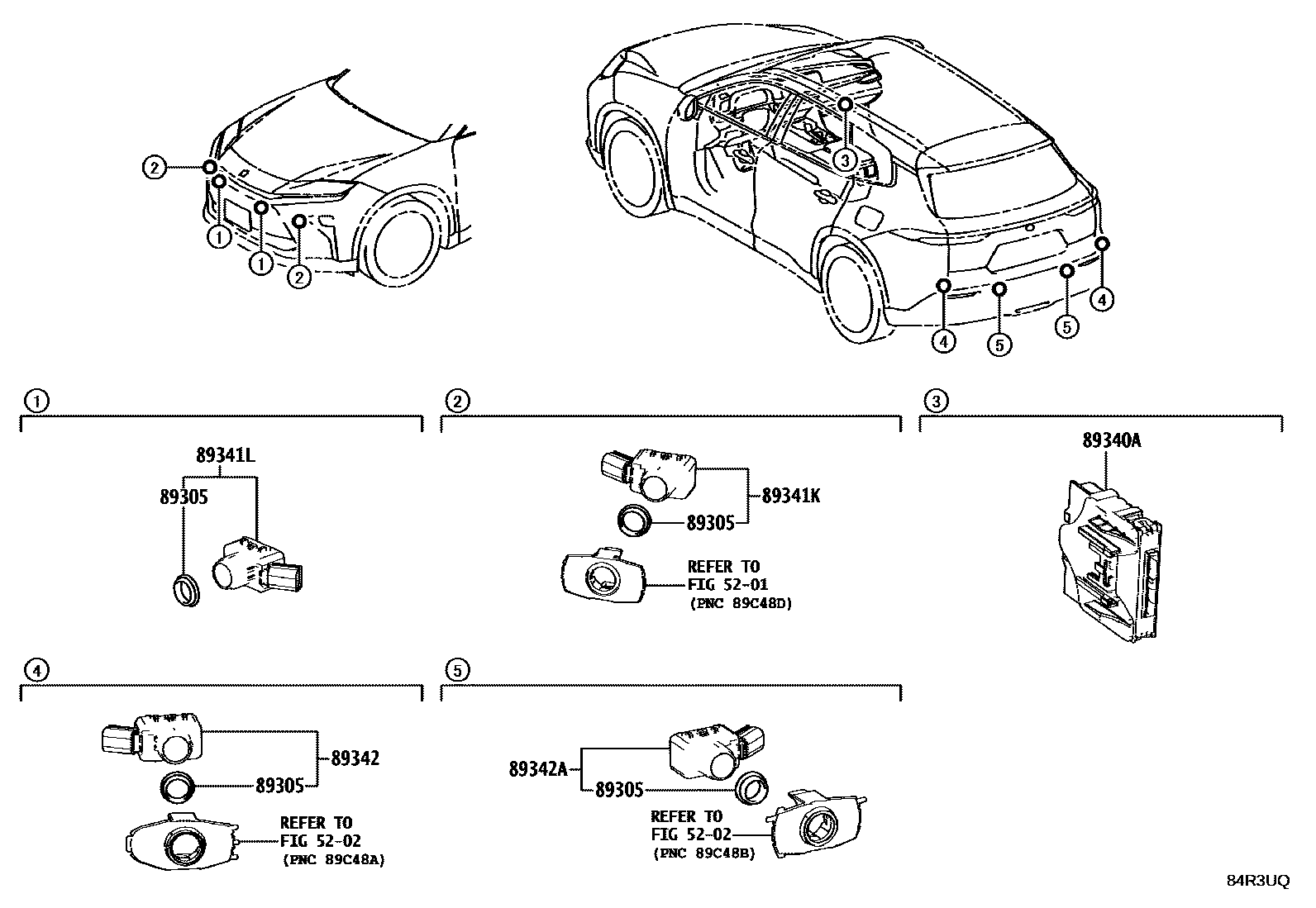 2
1
1
2
3
4
4
5
5

1
89341L
89305

2
89341K
89305
REFER TO
FIG 52-01
(PNC 89C48D)

3
89340A

4
89342
89305
REFER TO
FIG 52-02
(PNC 89C48A)

5
89342A
89305
REFER TO
FIG 52-02
(PNC 89C48B)

84R3UQ