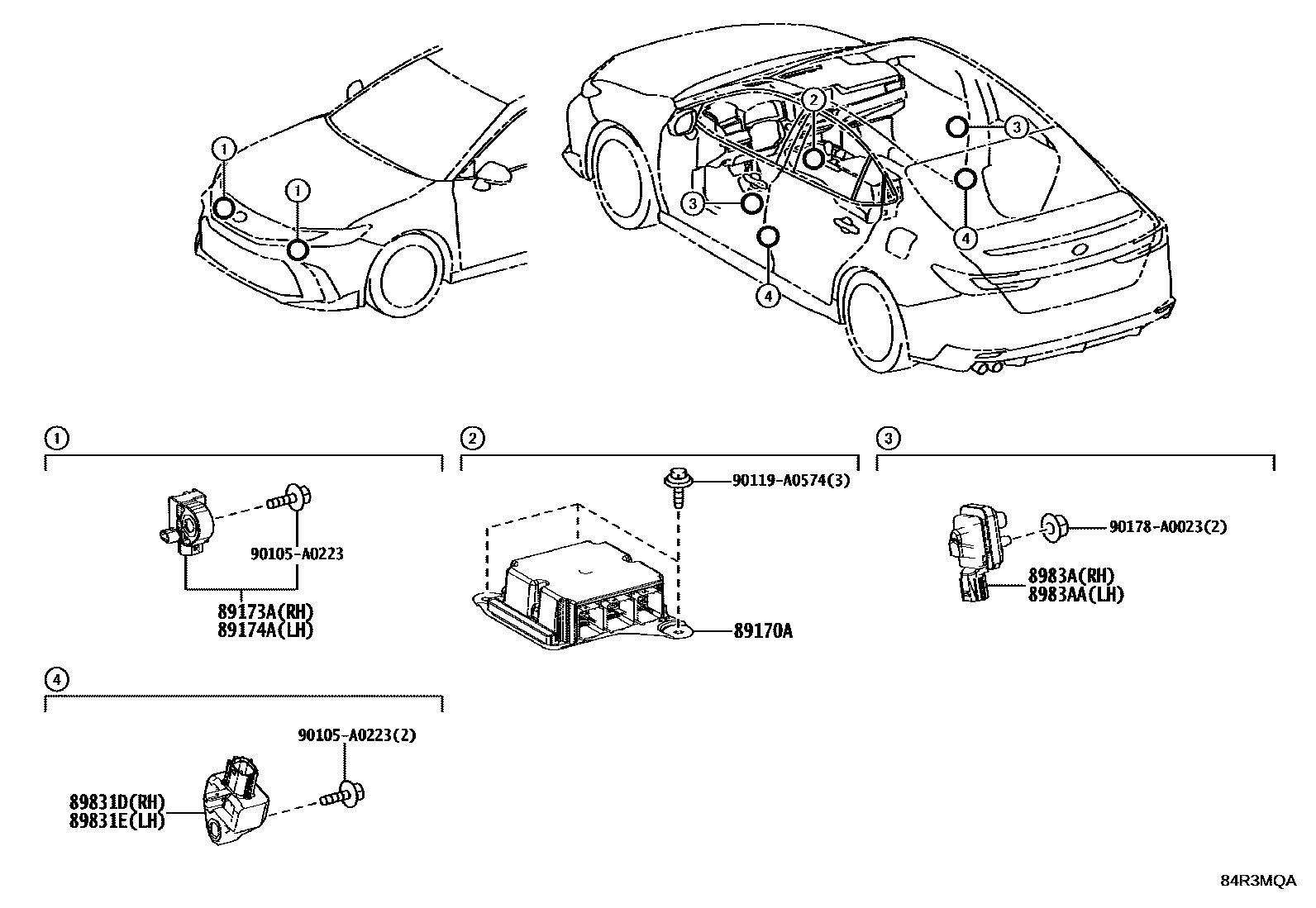 1
1
2
3
3
4
4

1
90105-A0223
89173A(RH)
89174A(LH)

2
90119-A0574(3)
89170A

3
90178-A0023(2)
8983A(RH)
8983AA(LH)

4
90105-A0223(2)
89831D(RH)
89831E(LH)

84R3MQA