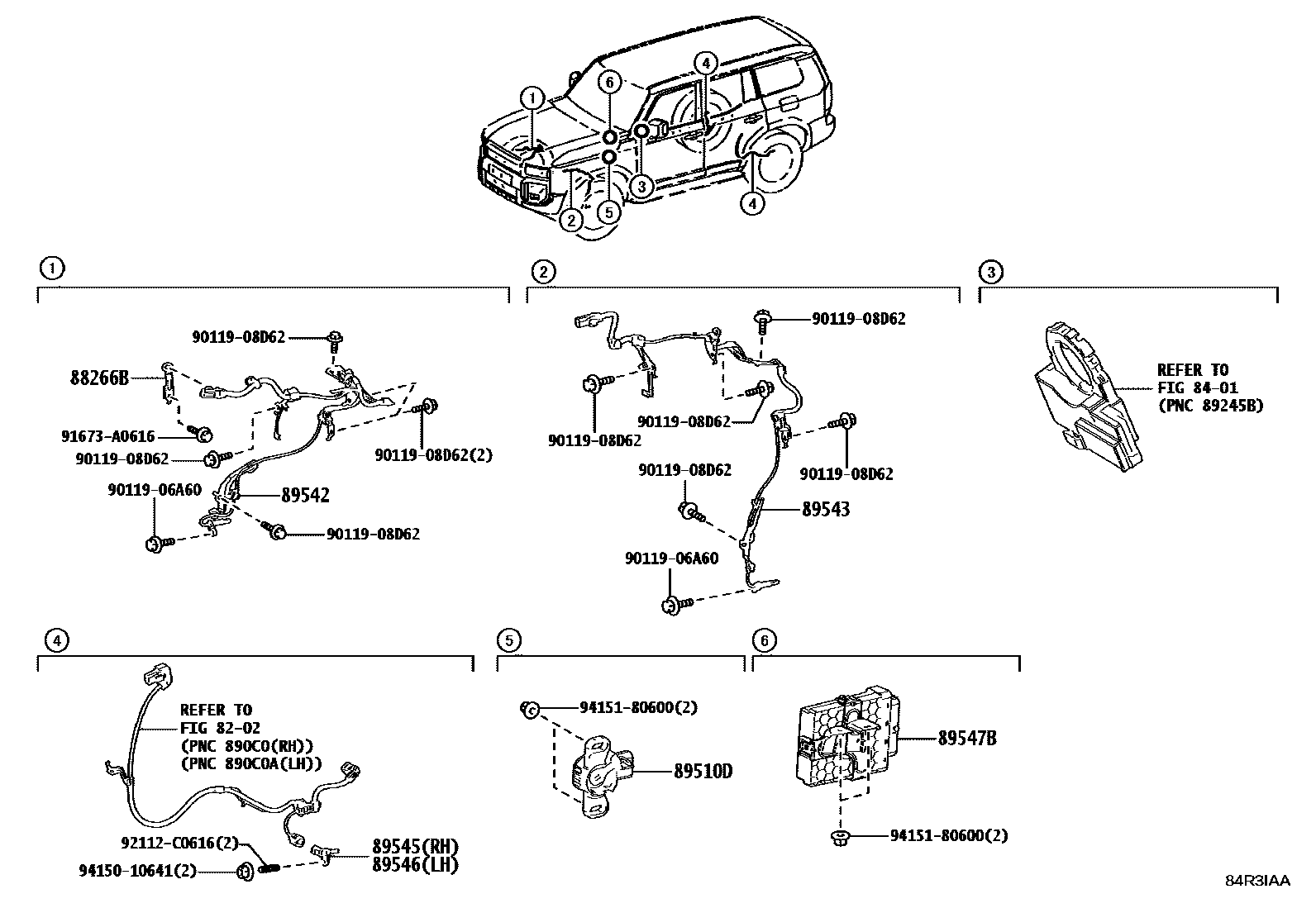 1
6
4
3
2
5
4

1
90119-08D62
88266B
91673-A0616
90119-08D62
90119-08D62(2)
90119-06A60
89542
90119-08D62

2
90119-08D62
90119-08D62
90119-08D62
90119-08D62
90119-08D62
89543
90119-06A60

3
REFER TO
FIG 84-01
(PNC 89245B)

4
REFER TO
FIG 82-02
(PNC 890C0(RH))
(PNC 890C0A(LH))
92112-C0616(2)
94150-10641(2)
89545(RH)
89546(LH)

5
94151-80600(2)
89510D

6
89547B
94151-80600(2)

84R3IAA