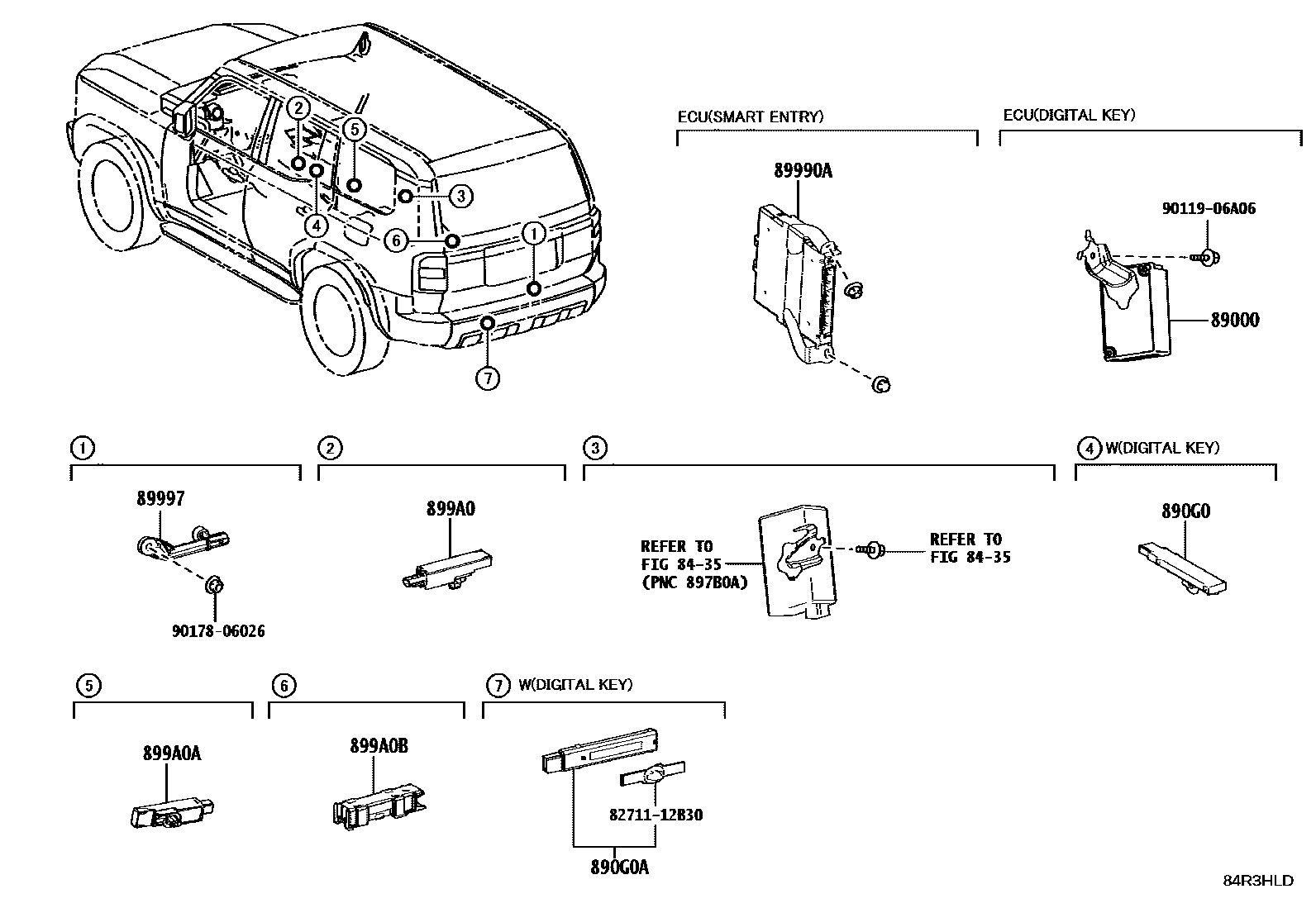 2
5
3
4
6
1
7

ECU(SMART ENTRY)
89990A

ECU(DIGITAL KEY)
90119-06A06
89000

1
89997
90178-06026

2
899A0

3
REFER TO
FIG 84-35
(PNC 897B0A)
REFER TO
FIG 84-35

4 W(DIGITAL KEY)
890G0

5
899A0A

6
899A0B

7 W(DIGITAL KEY)
82711-12B30
890G0A

84R3HLD