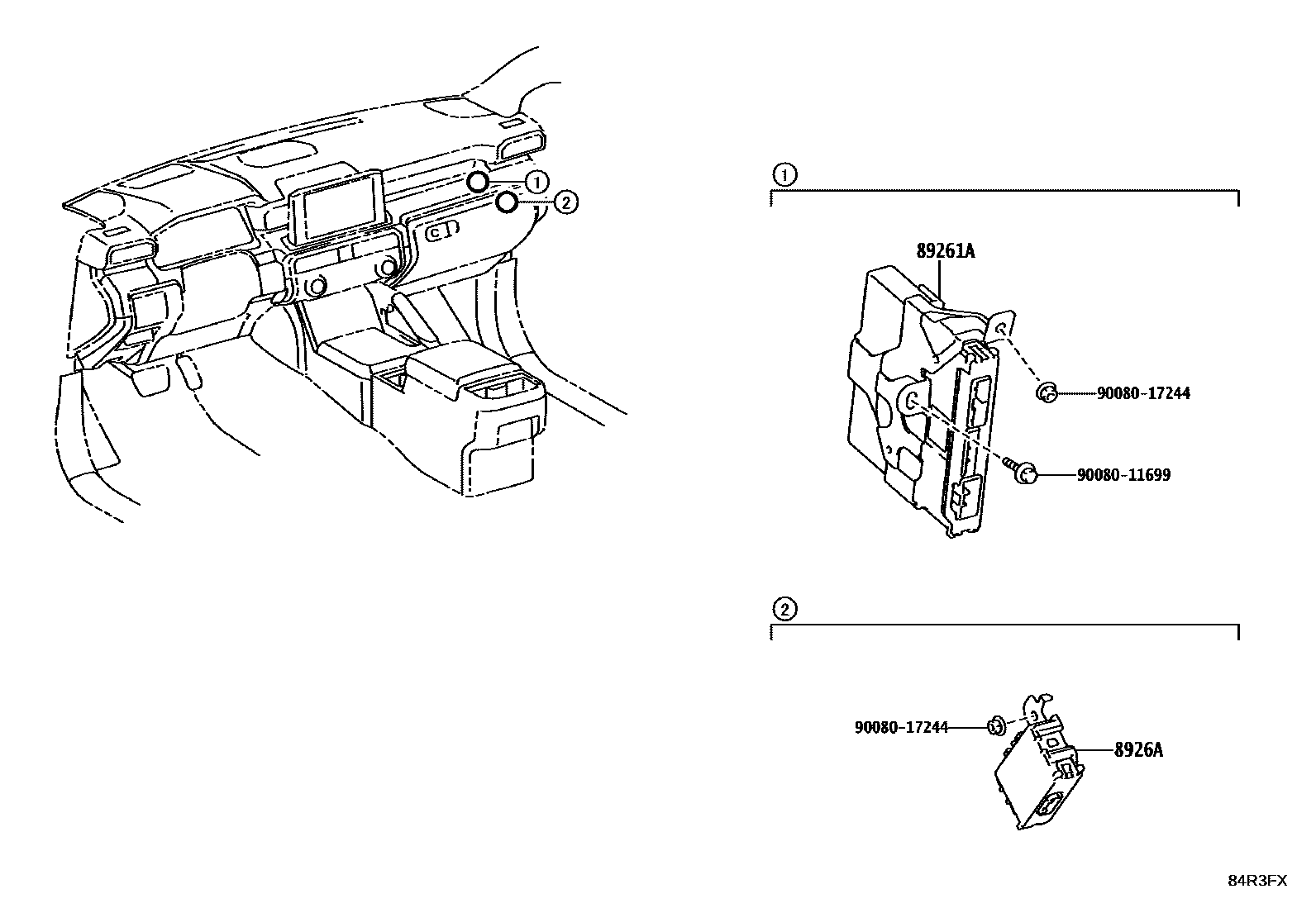 ①
②

①

89261A

90080-17244

90080-11699

②

90080-17244

8926A

84R3FX