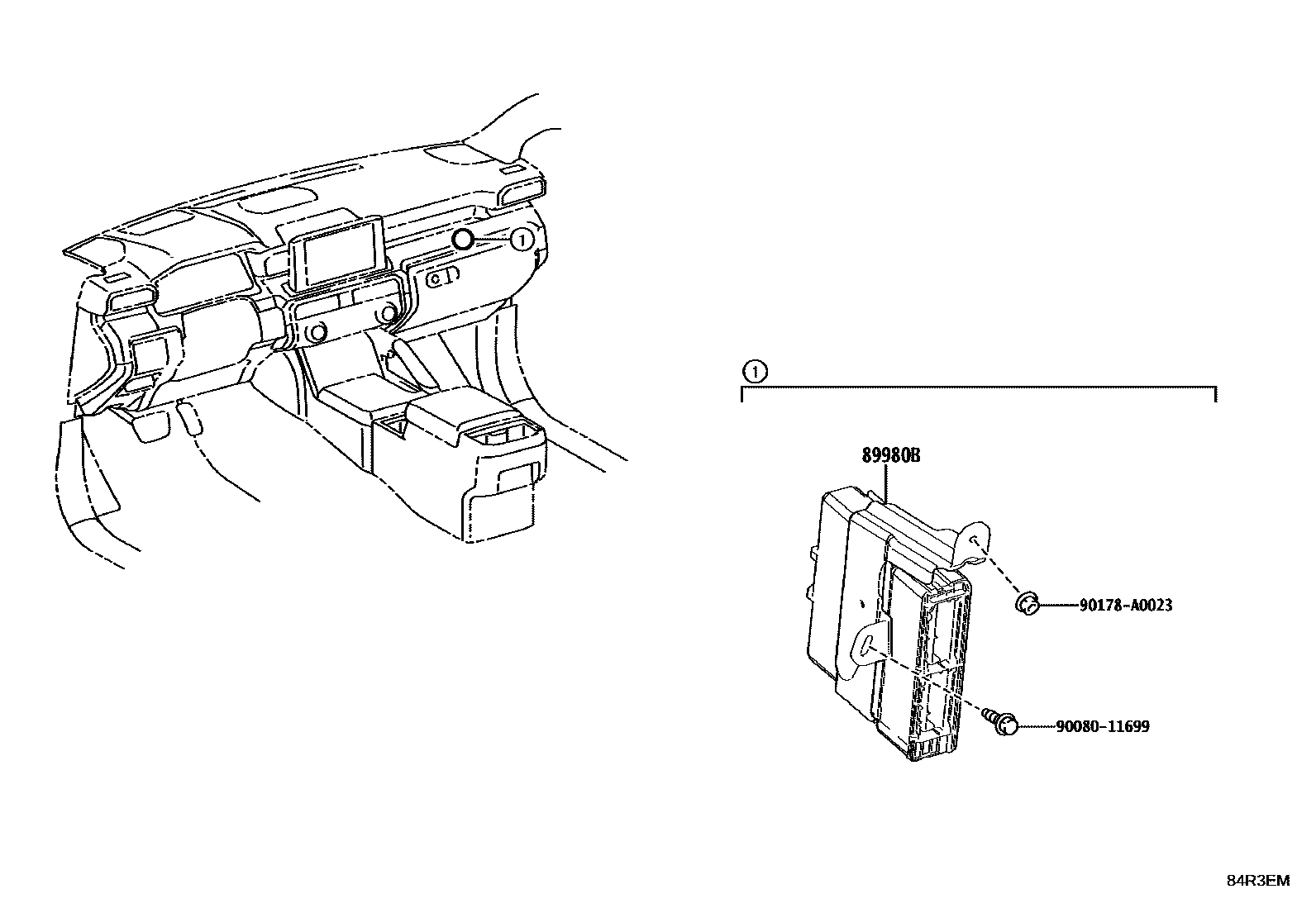 1

1

89980B

90178-A0023

90080-11699

84R3EM