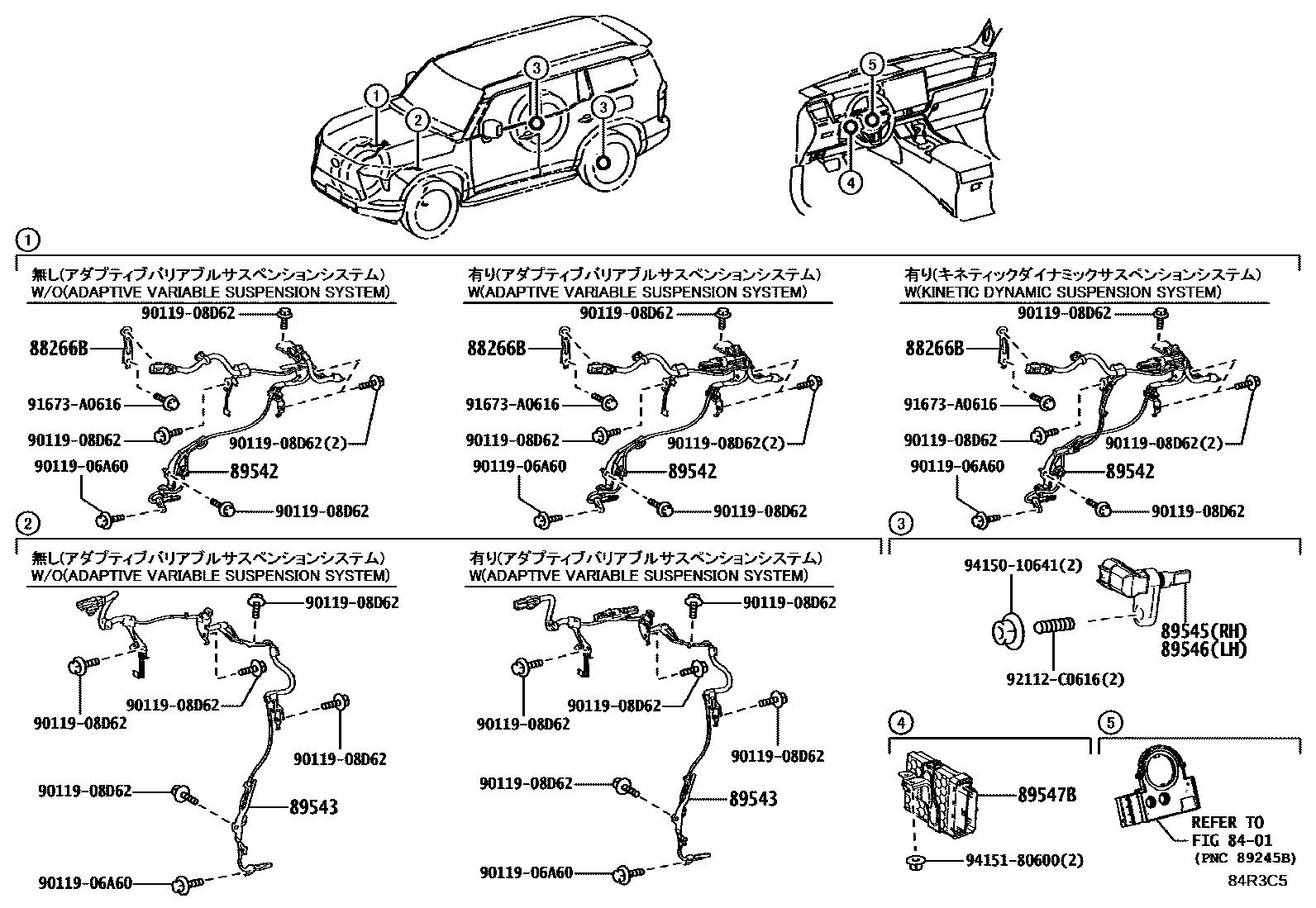 1
2
3
3
5
4

1

無し(アダプティブバリアブルサスペンションシステム)
W/O(ADAPTIVE VARIABLE SUSPENSION SYSTEM)
90119-08D62
88266B
91673-A0616
90119-08D62
90119-08D62(2)
90119-06A60
89542
90119-08D62

有り(アダプティブバリアブルサスペンションシステム)
W(ADAPTIVE VARIABLE SUSPENSION SYSTEM)
90119-08D62
88266B
91673-A0616
90119-08D62
90119-08D62(2)
90119-06A60
89542
90119-08D62

有り(キネティックダイナミックサスペンションシステム)
W(KINETIC DYNAMIC SUSPENSION SYSTEM)
90119-08D62
88266B
91673-A0616
90119-08D62
90119-08D62(2)
90119-06A60
89542
90119-08D62

2

無し(アダプティブバリアブルサスペンションシステム)
W/O(ADAPTIVE VARIABLE SUSPENSION SYSTEM)
90119-08D62
90119-08D62
90119-08D62
90119-08D62
90119-08D62
89543
90119-06A60

有り(アダプティブバリアブルサスペンションシステム)
W(ADAPTIVE VARIABLE SUSPENSION SYSTEM)
90119-08D62
90119-08D62
90119-08D62
90119-08D62
90119-08D62
89543
90119-06A60

3

94150-10641(2)
89545(RH)
89546(LH)
92112-C0616(2)

4

89547B
94151-80600(2)

5

REFER TO
FIG 84-01
(PNC 89245B)

84R3C5