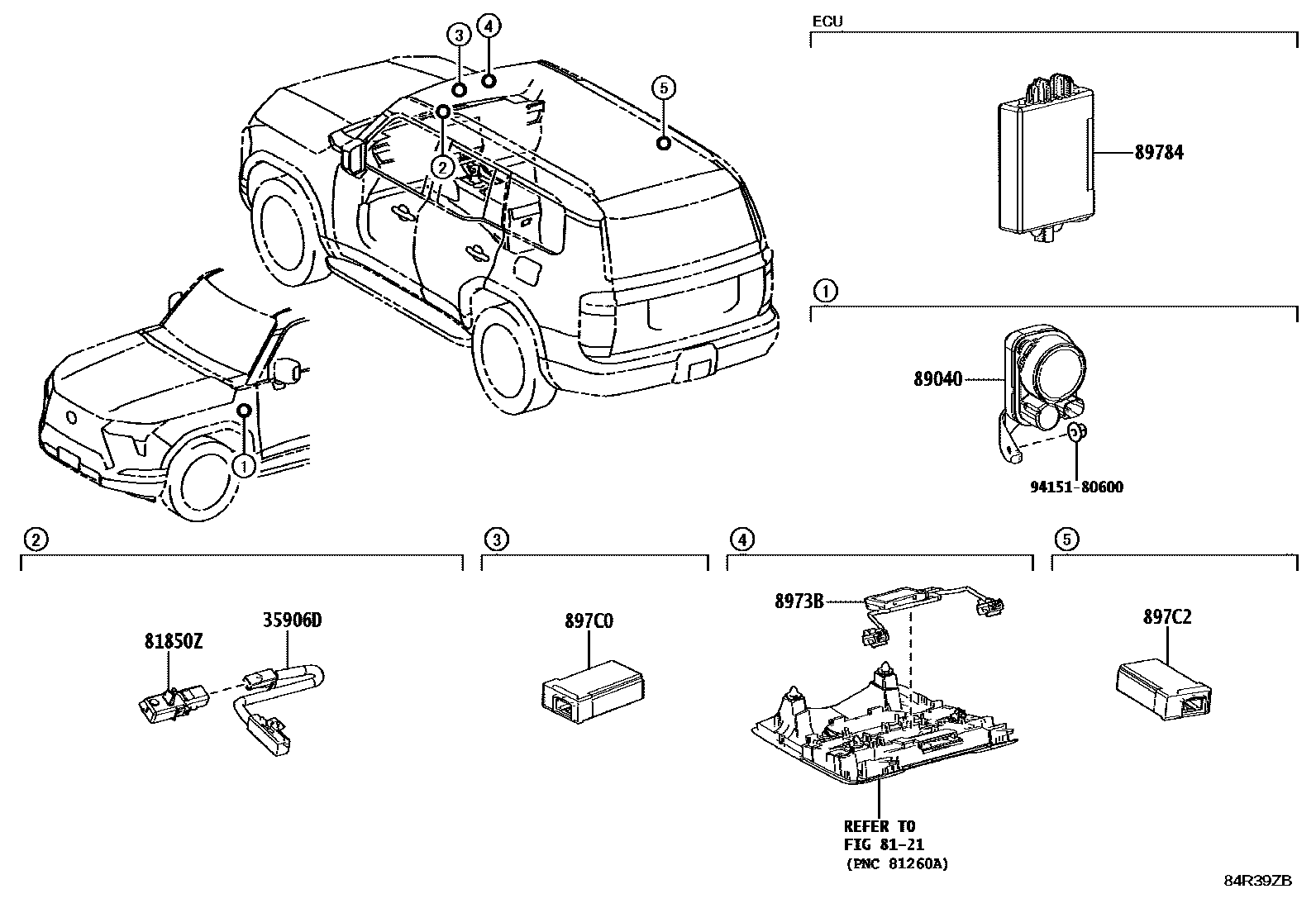 3
4
5
2
1

ECU

89784

1

89040

94151-80600

2

81850Z

35906D

3

897C0

4

8973B

REFER TO
FIG 81-21
(PNC 81260A)

5

897C2

84R39ZB