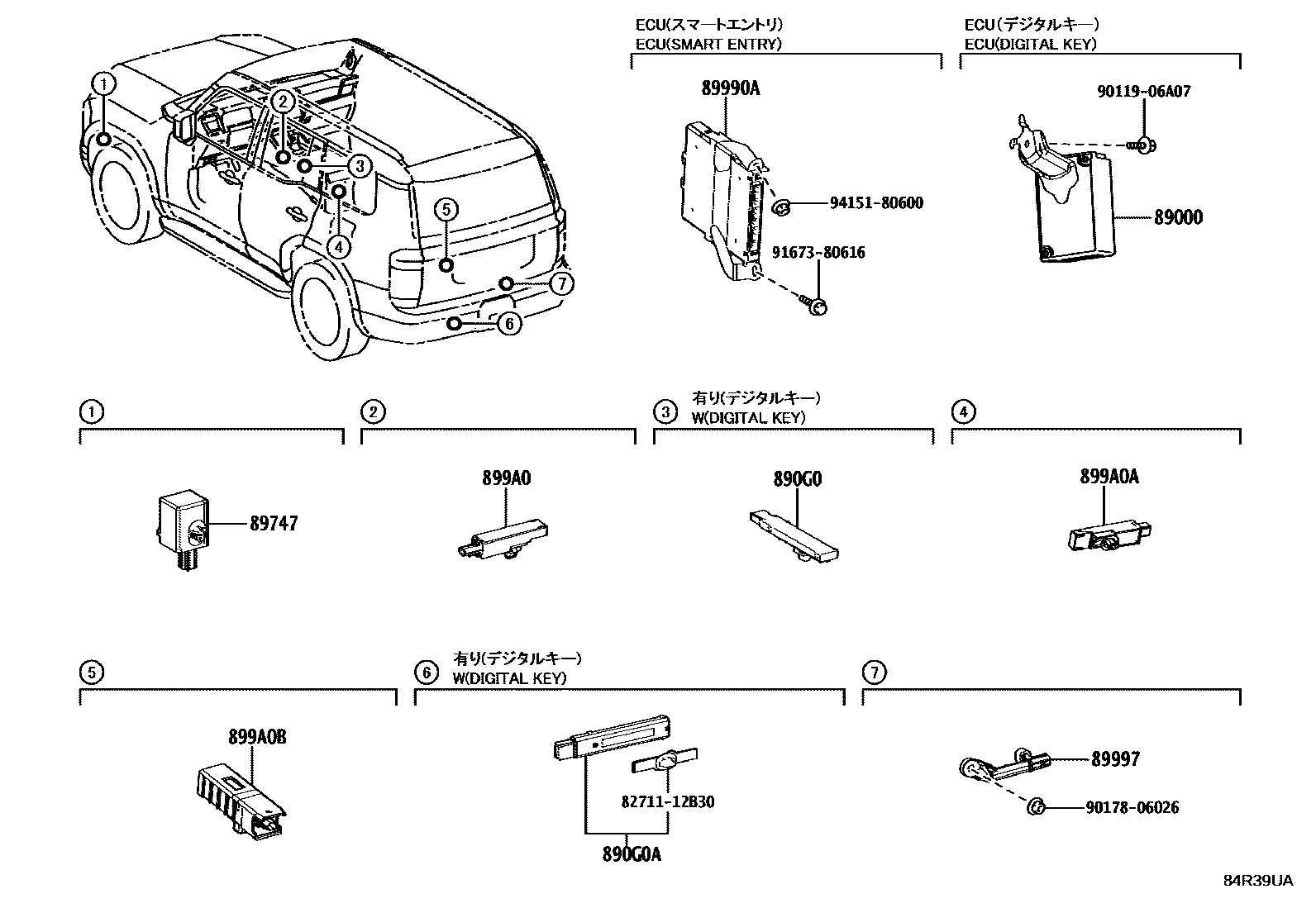 1
2
3
4
5
7
6

ECU(スマートエントリ)
ECU(SMART ENTRY)

89990A
94151-80600
91673-80616

ECU(デジタルキー)
ECU(DIGITAL KEY)

90119-06A07
89000

1

89747

2

899A0

3 有り(デジタルキー)
W(DIGITAL KEY)

890G0

4

899A0A

5

899A0B

6 有り(デジタルキー)
W(DIGITAL KEY)

82711-12B30
890G0A

7

89997
90178-06026

84R39UA