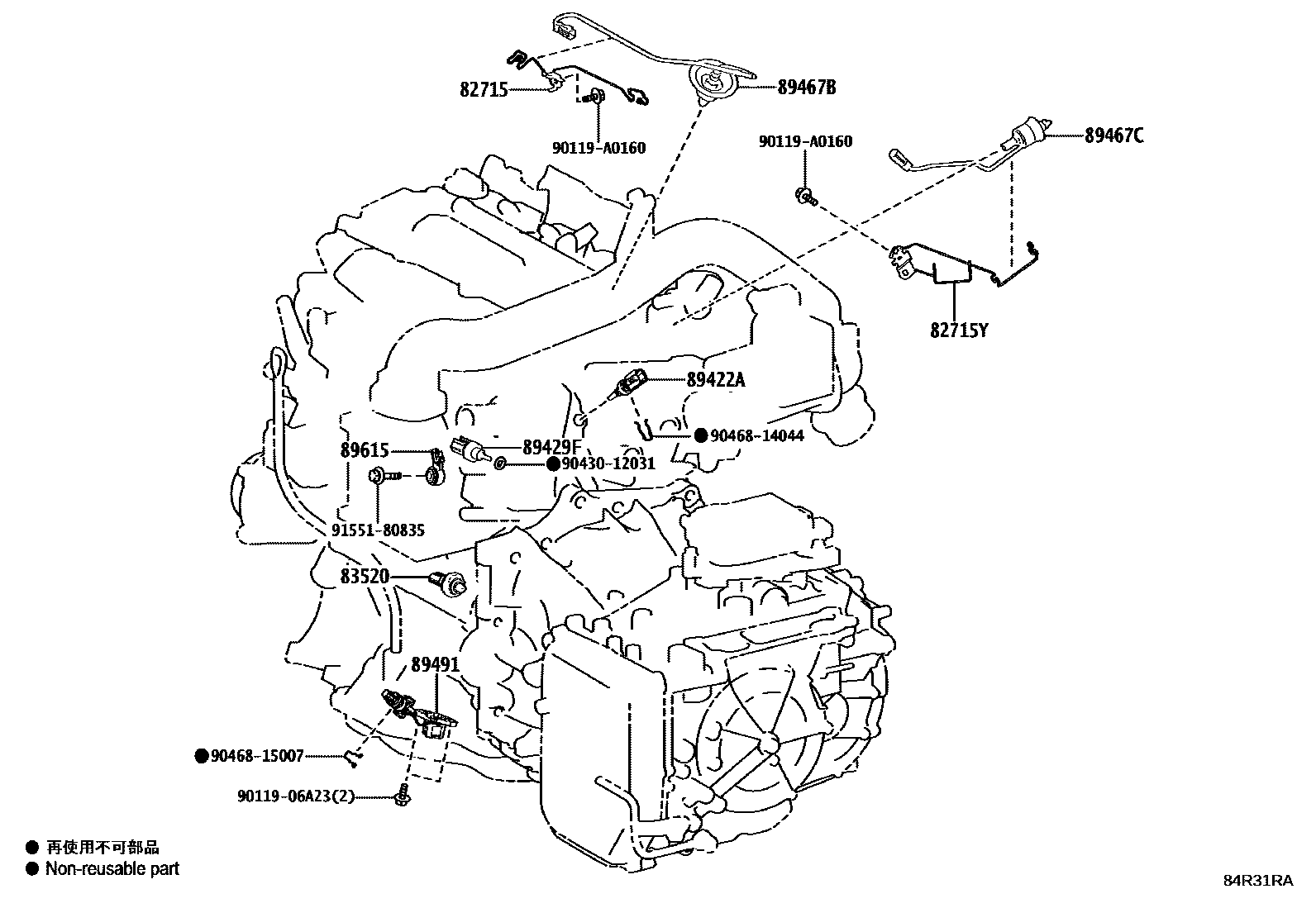 82715
89467B
90119-A0160
90119-A0160
89467C
82715Y
89422A
● 90468-14044
89615
89429F
● 90430-12031
91551-80835
83520
89491
● 90468-15007
90119-06A23(2)

● 再使用不可部品
● Non-reusable part

84R31RA