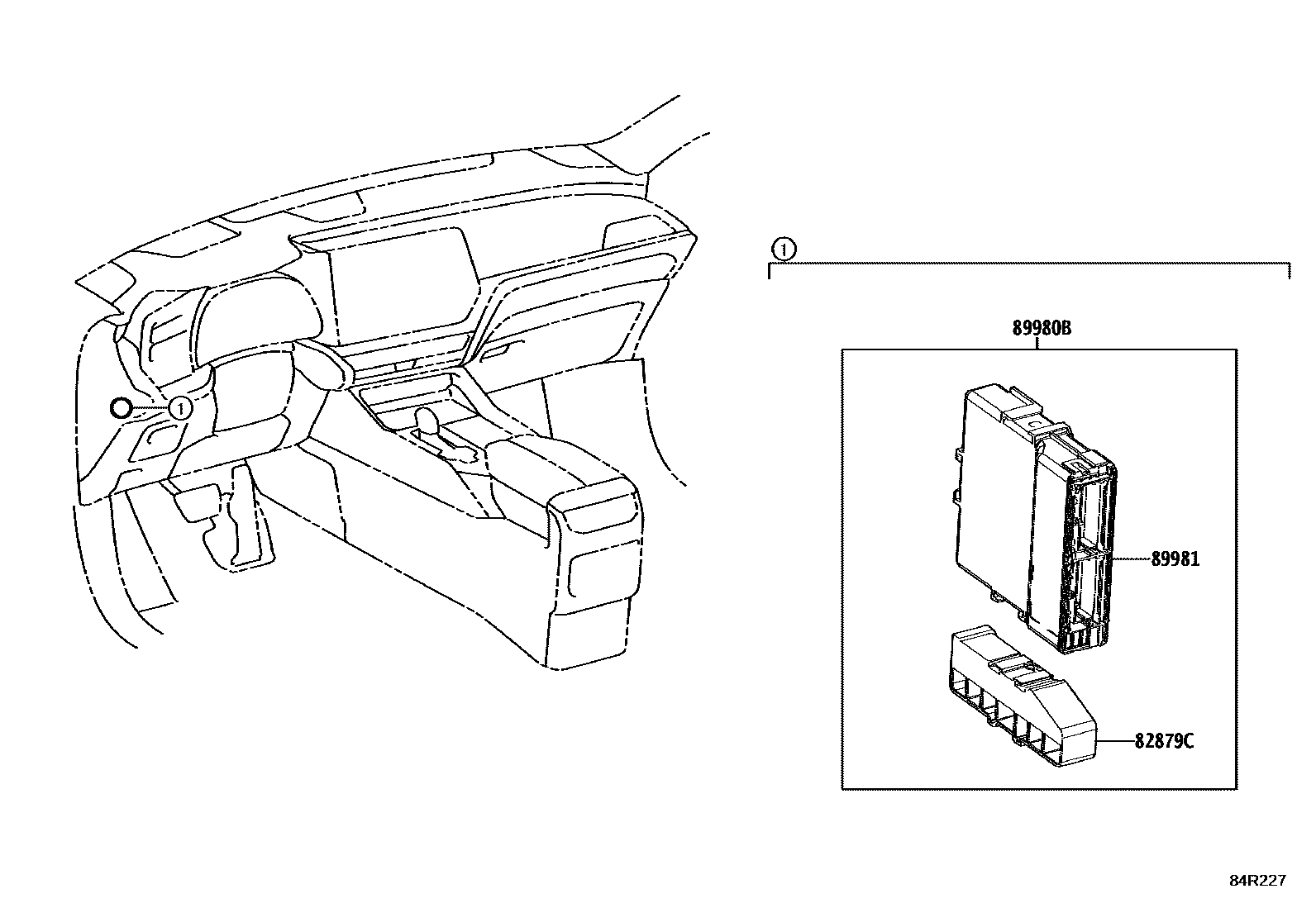 1

1

89980B

89981

82879C

84R227