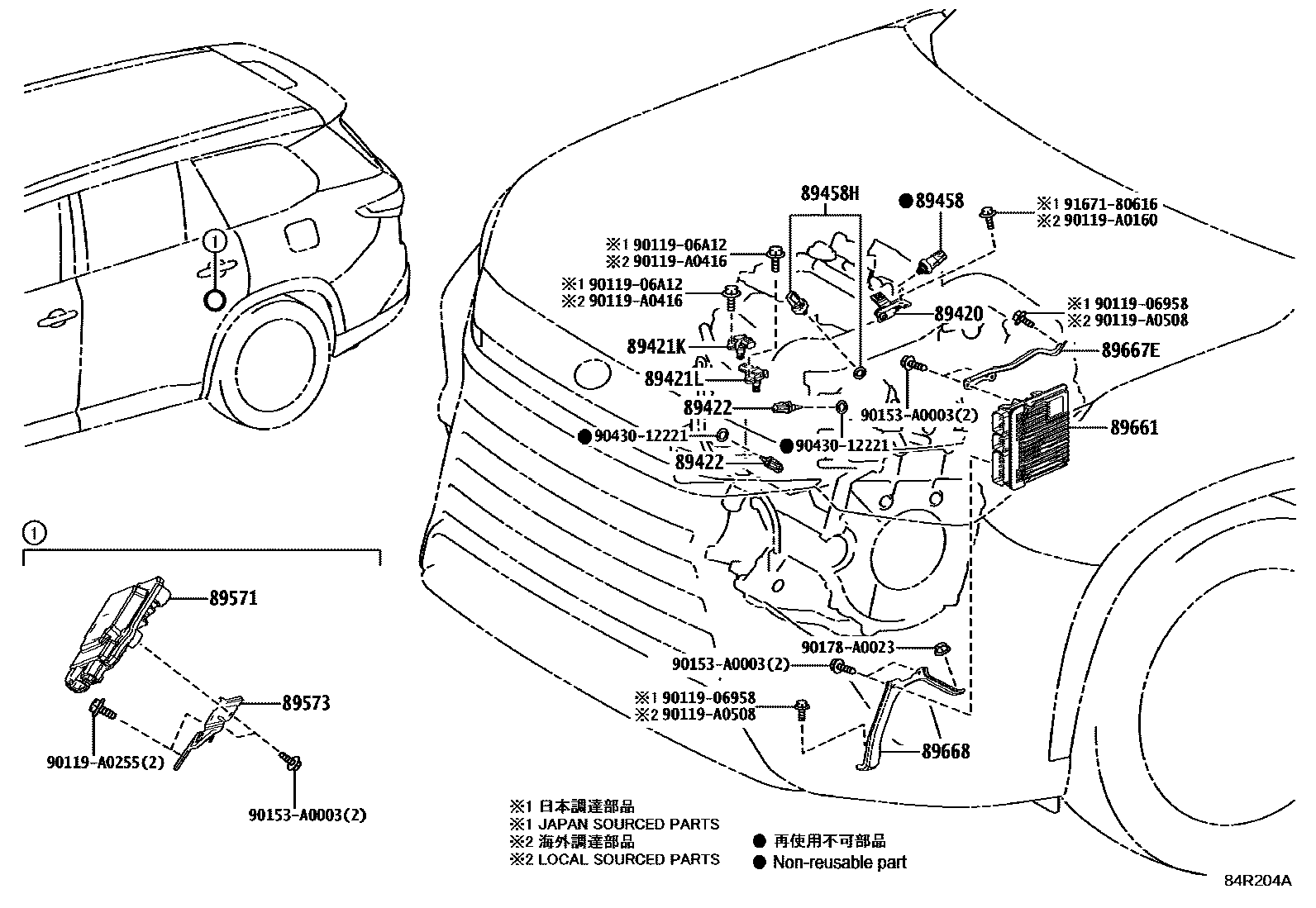 1

1

89571

89573

90119-A0255(2)

90153-A0003(2)

89458H

● 89458

※1 91671-80616
※2 90119-A0160

※1 90119-06A12
※2 90119-A0416

※1 90119-06A12
※2 90119-A0416

89420

※1 90119-06958
※2 90119-A0508

89421K

89667E

89421L

89422

90153-A0003(2)

89661

● 90430-12221

● 90430-12221

89422

90178-A0023

90153-A0003(2)

※1 90119-06958
※2 90119-A0508

89668

※1 日本調達部品
※1 JAPAN SOURCED PARTS
※2 海外調達部品
※2 LOCAL SOURCED PARTS

● 再使用不可部品
● Non-reusable part

84R204A