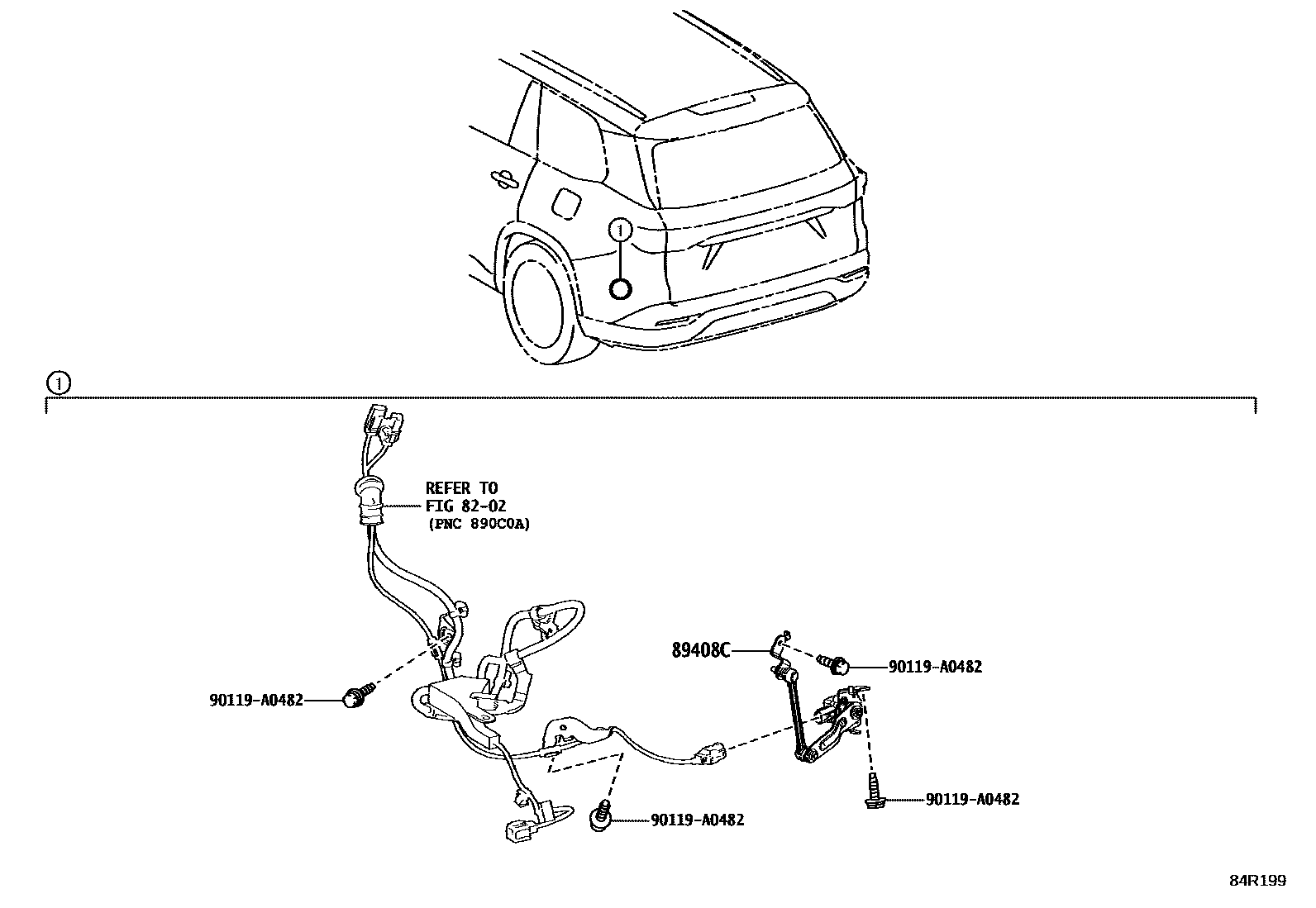 1

1

REFER TO
FIG 82-02
(PNC 890C0A)

89408C

90119-A0482

90119-A0482

90119-A0482

90119-A0482

84R199